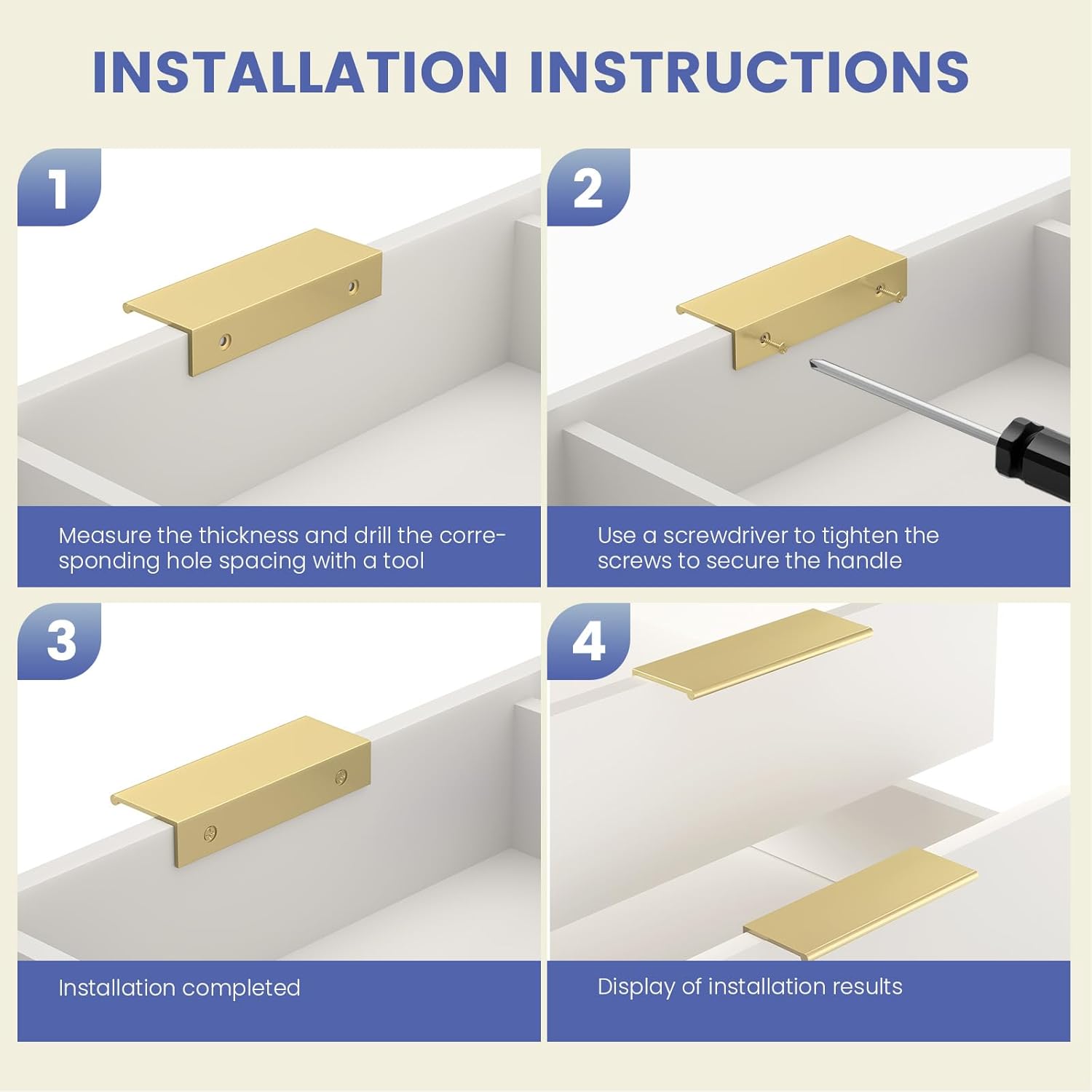 INSTALLATION INSTRUCTIONS

1

Measure the thickness and drill the corresponding hole spacing with a tool

2

Use a screwdriver to tighten the screws to secure the handle

3

Installation completed

4

Display of installation results