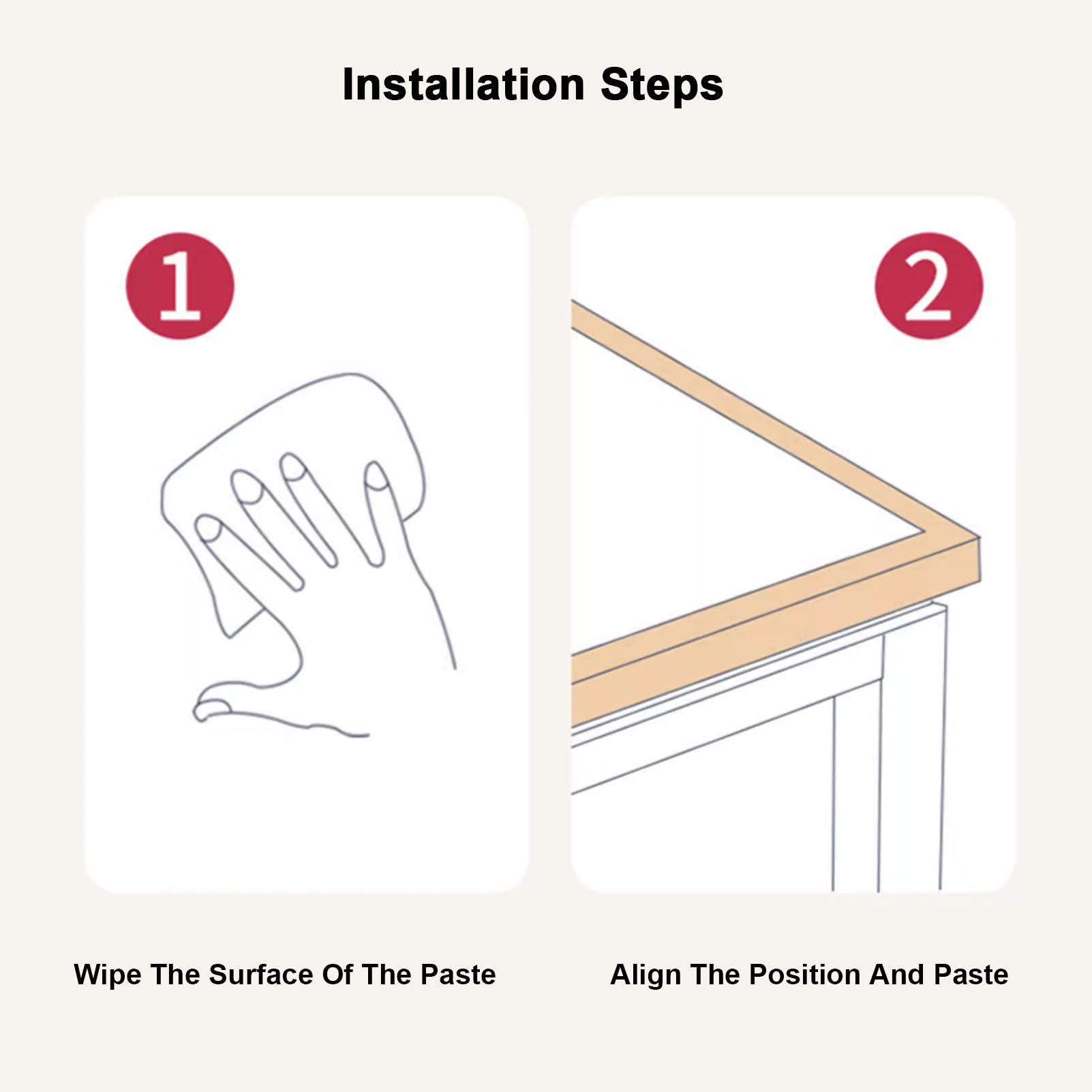 Installation Steps

1

2

Wipe The Surface Of The Paste

Align The Position And Paste