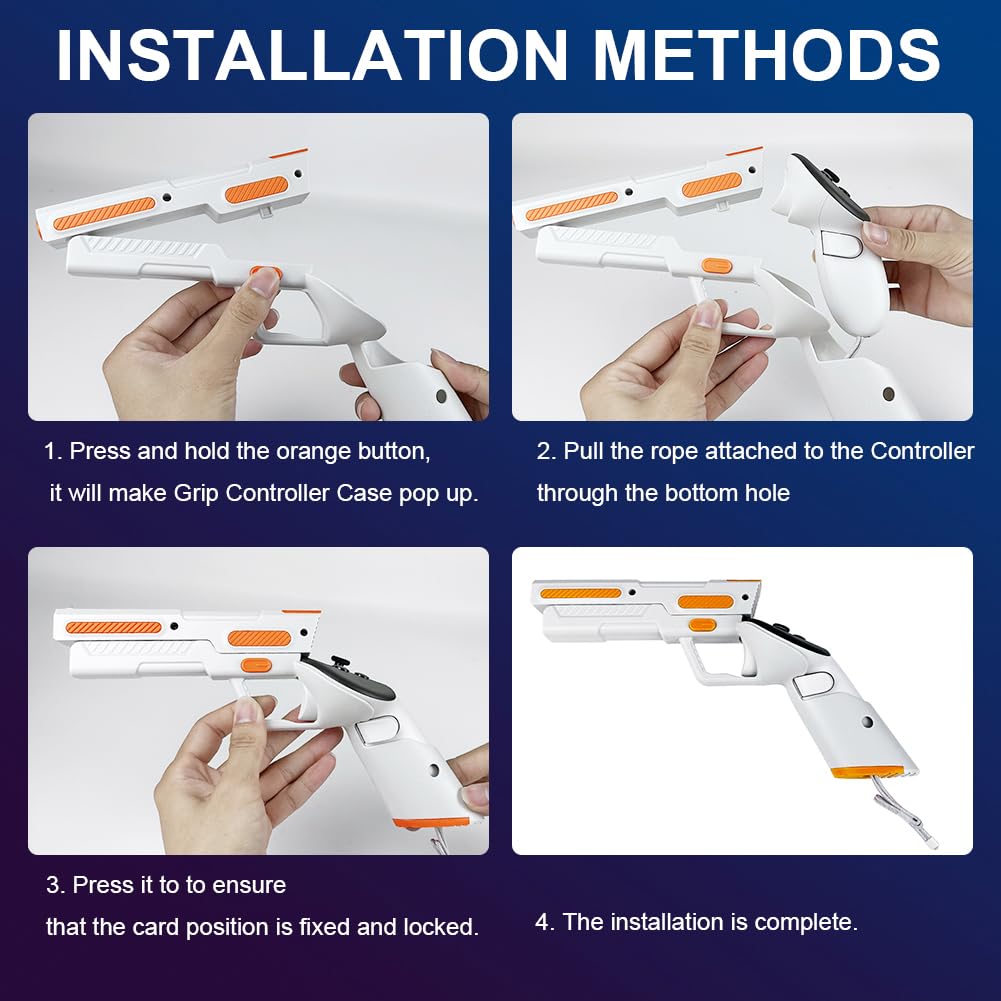 INSTALLATION METHODS

1. Press and hold the orange button, it will make Grip Controller Case pop up.

2. Pull the rope attached to the Controller through the bottom hole

3. Press it to to ensure that the card position is fixed and locked.

4. The installation is complete.