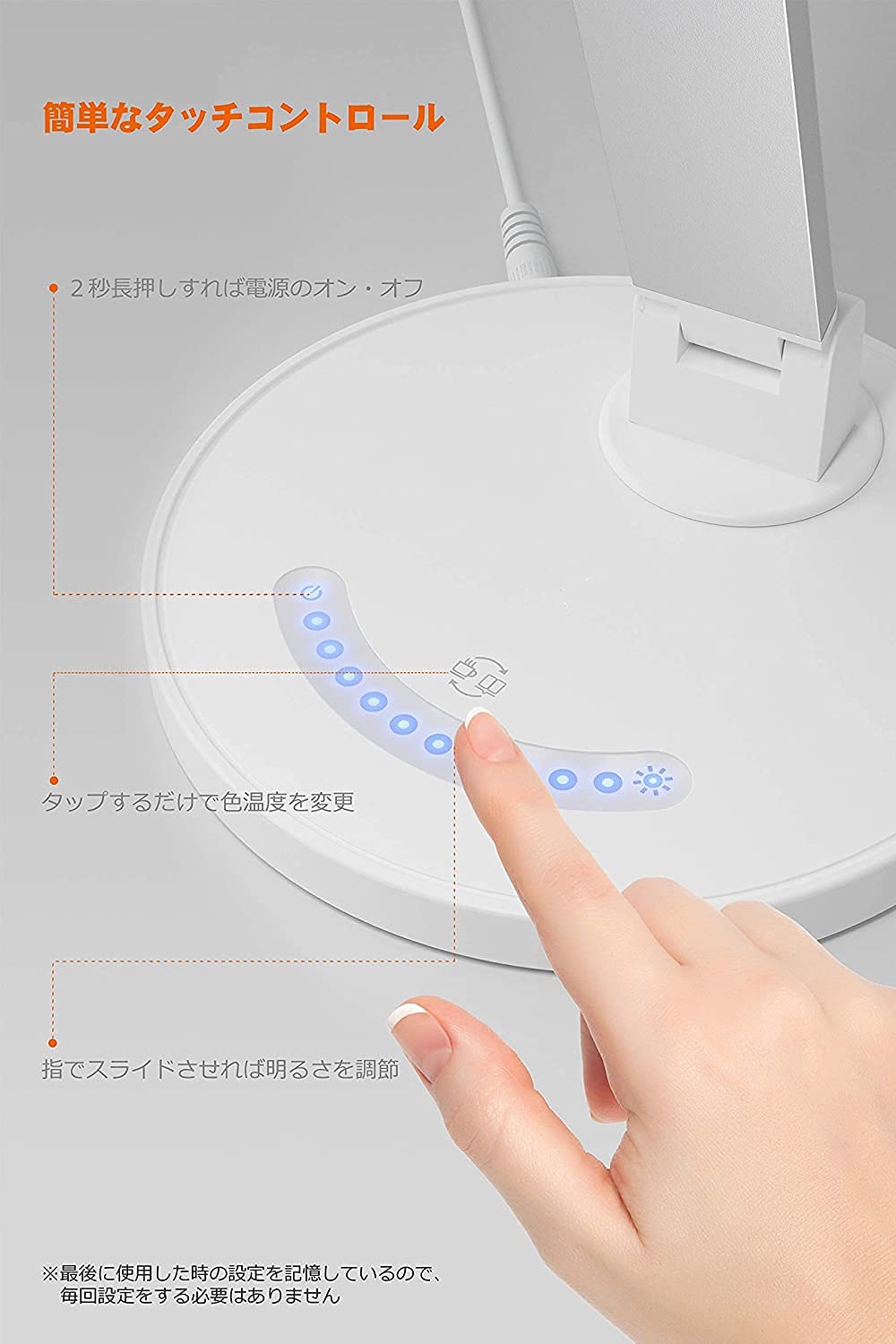 簡単なタッチコントロール

２秒長押しすれば電源のオン・オフ

タップするだけで色温度を変更

指でスライドさせれば明るさを調節

※最後に使用した時の設定を記憶しているので、毎回設定をする必要はありません