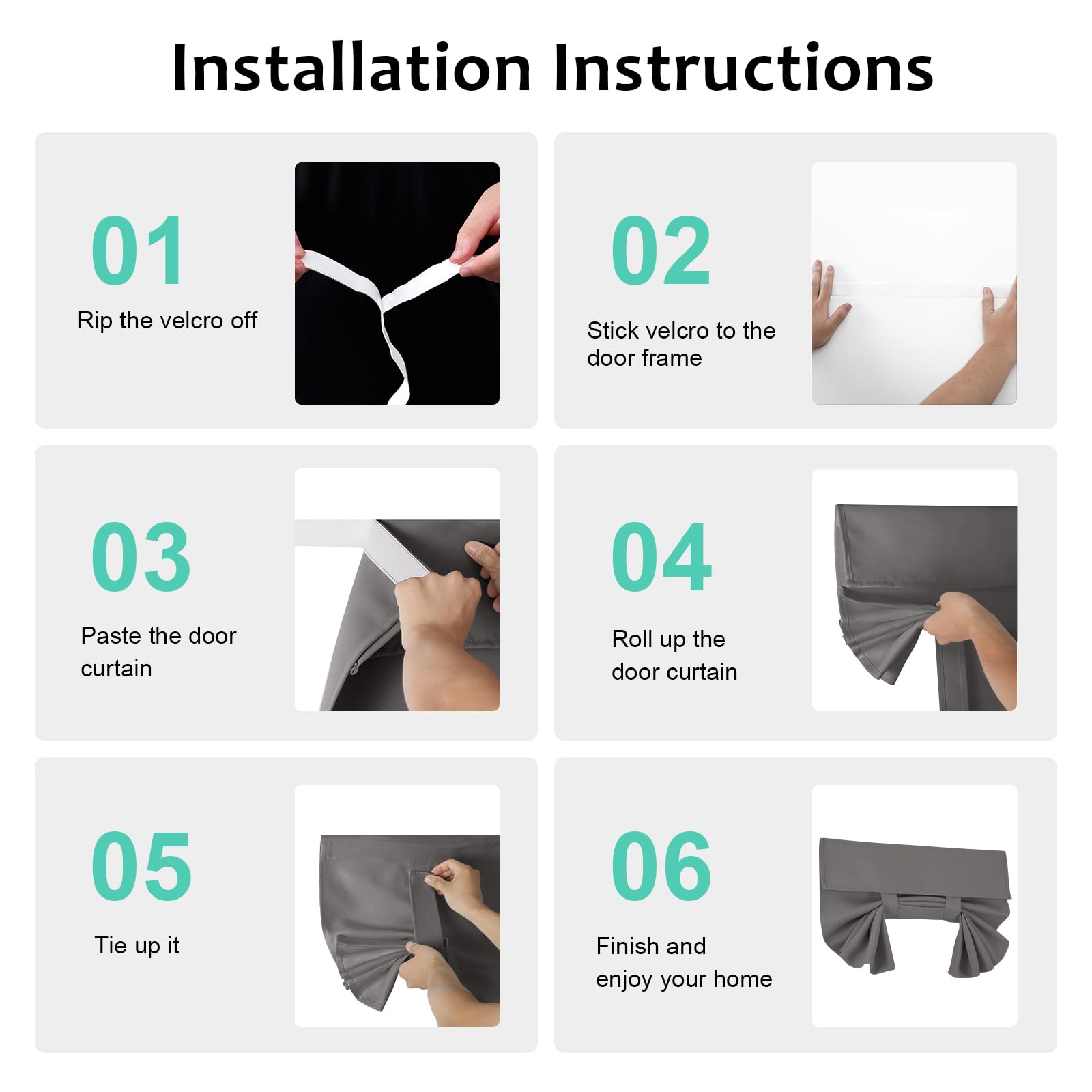 Installation Instructions

01

Rip the velcro off

02

Stick velcro to the door frame

03

Paste the door curtain

04

Roll up the door curtain

05

Tie up it

06

Finish and enjoy your home