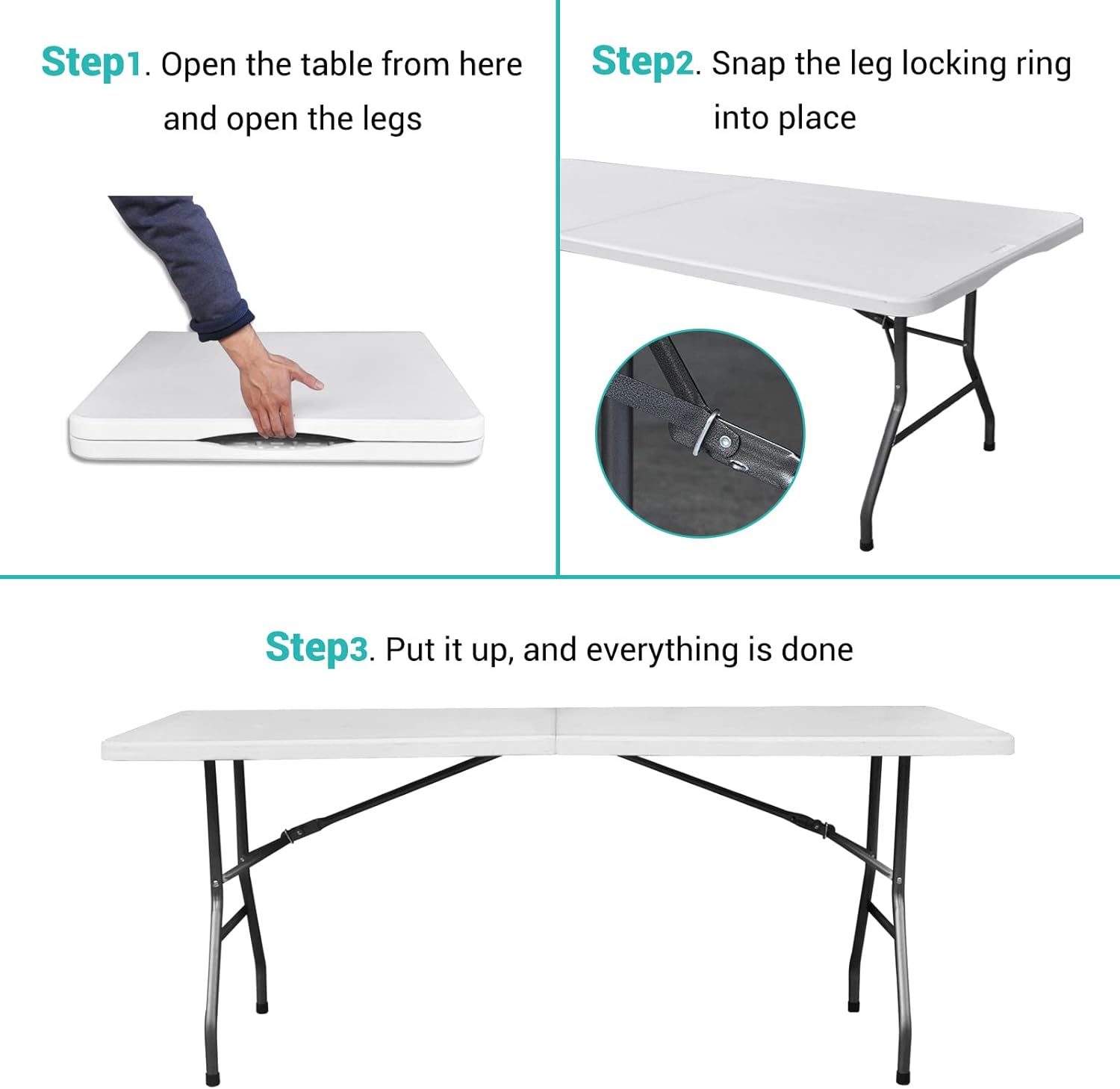 Step1. Open the table from here and open the legs

Step2. Snap the leg locking ring into place

Step3. Put it up, and everything is done