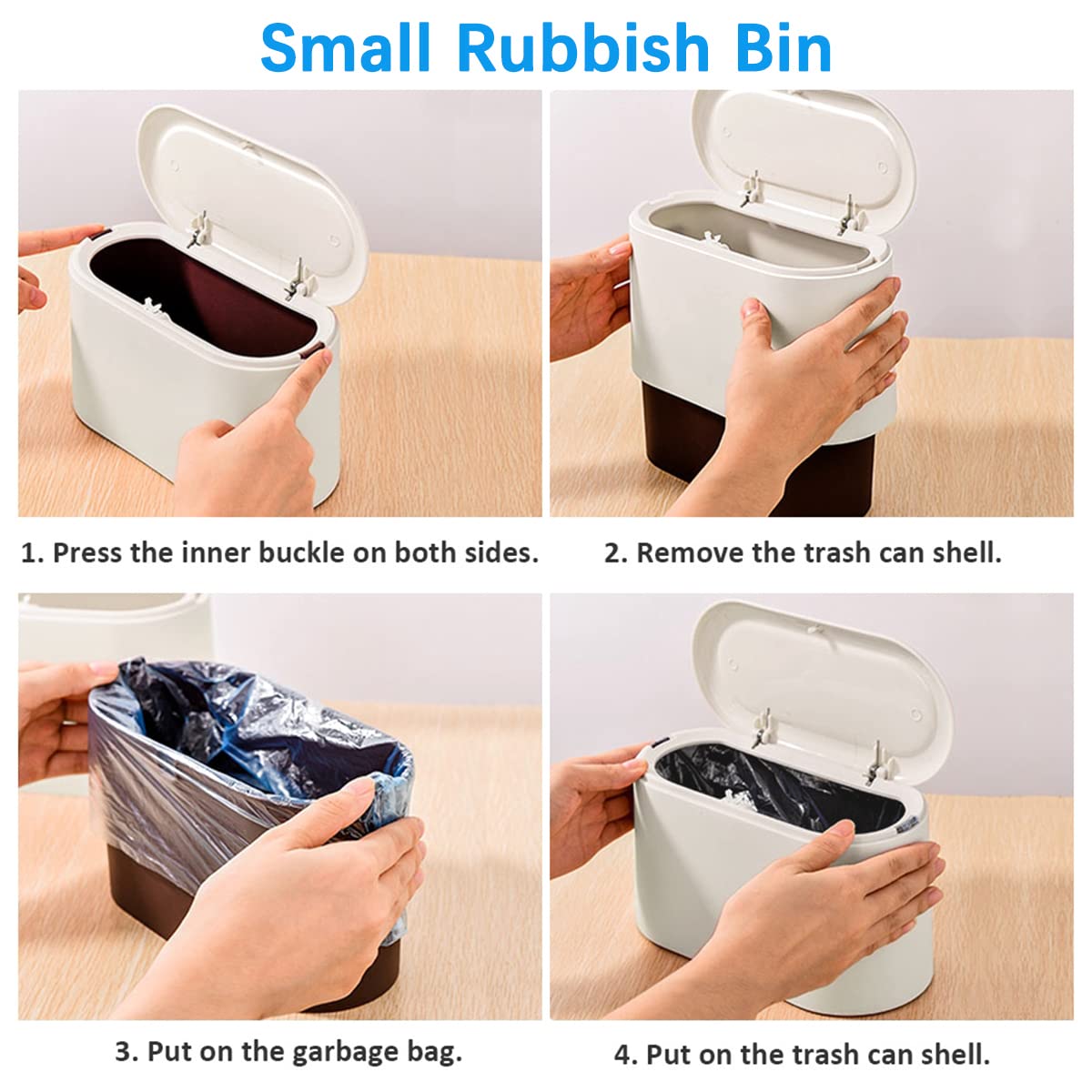 Small Rubbish Bin

1. Press the inner buckle on both sides.

2. Remove the trash can shell.

3. Put on the garbage bag.

4. Put on the trash can shell.