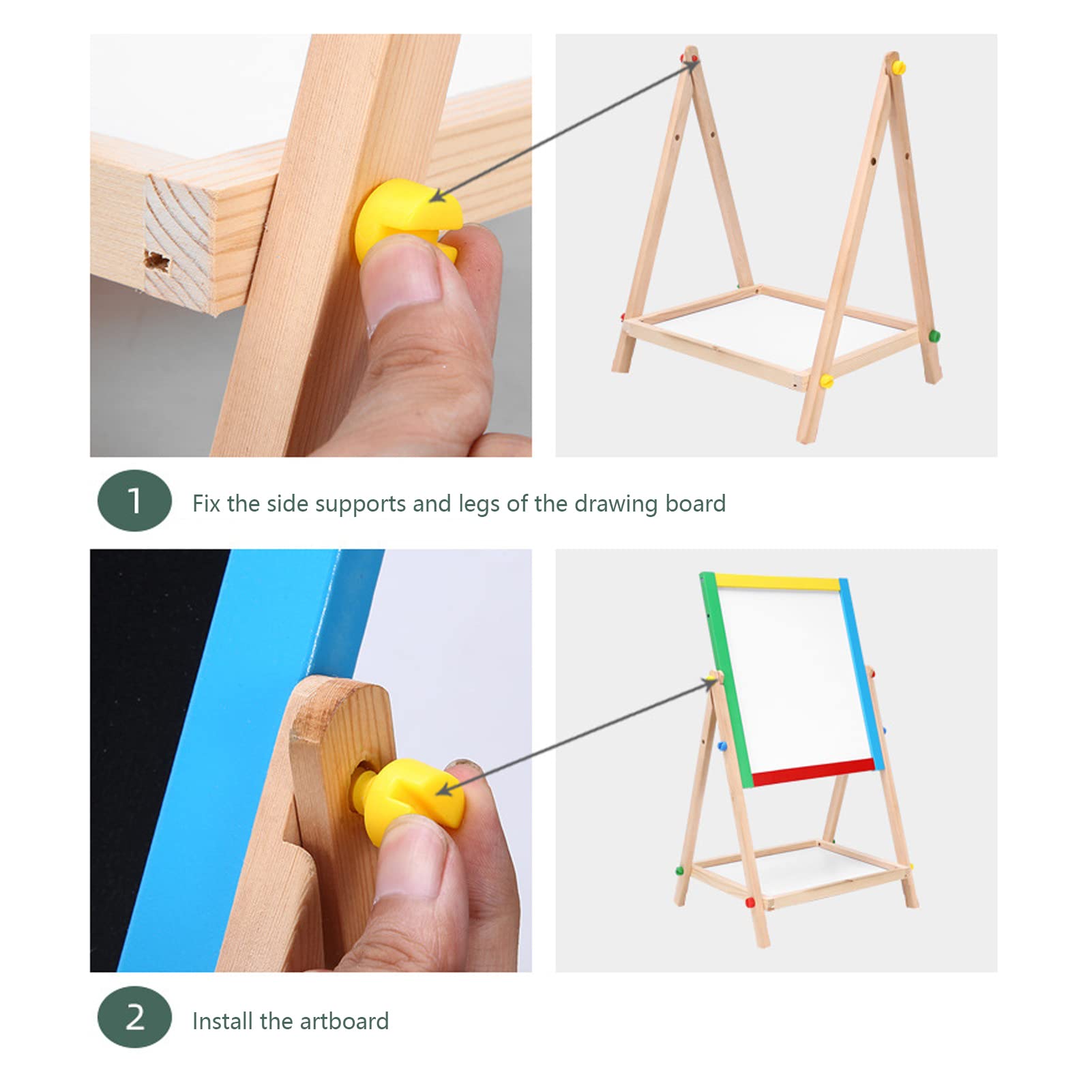 1 Fix the side supports and legs of the drawing board

2 Install the artboard