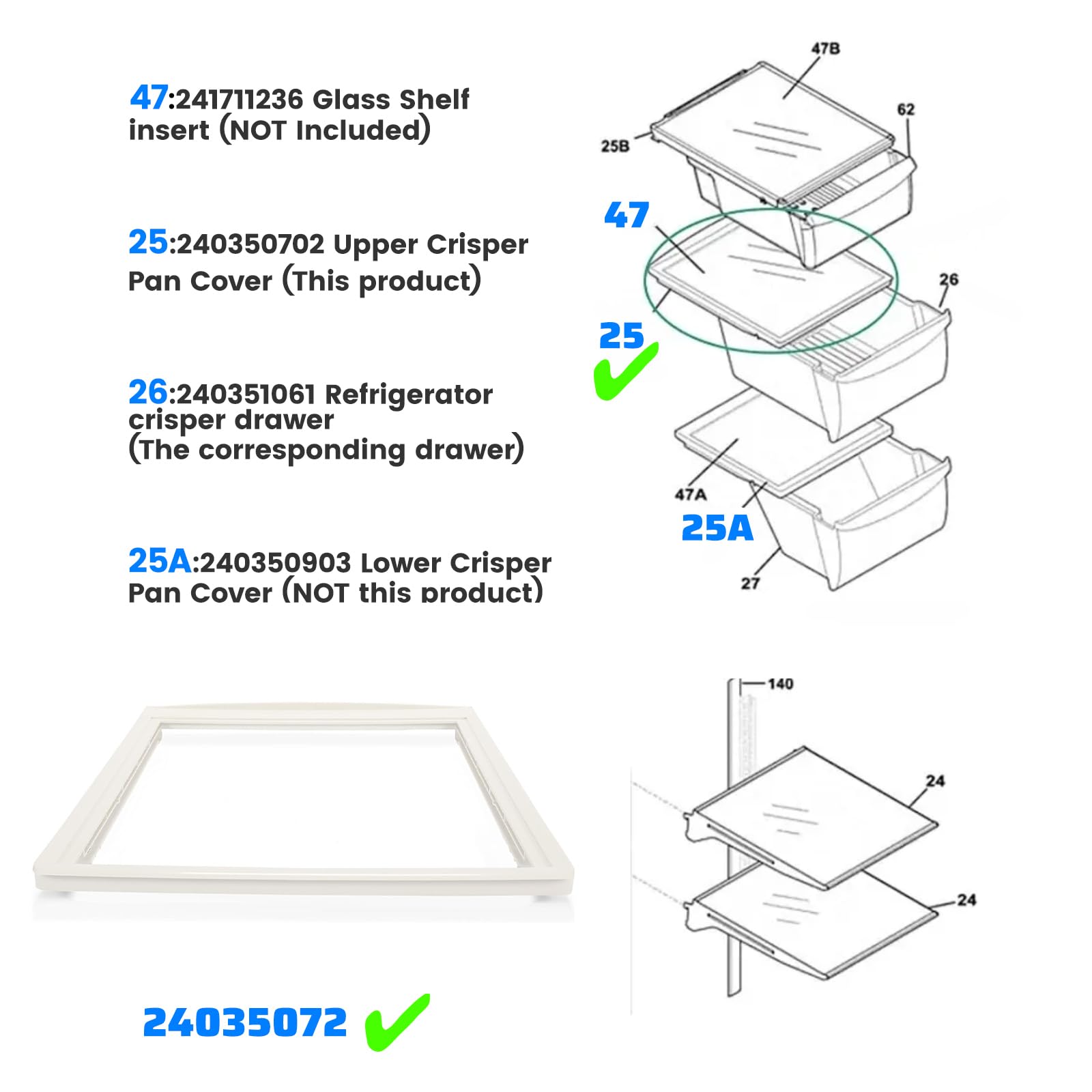 47:241711236 Glass Shelf insert (NOT Included)

25:240350702 Upper Crisper Pan Cover (This product)

26:240351061 Refrigerator crisper drawer
(The corresponding drawer)

25A:240350903 Lower Crisper Pan Cover (NOT this product)

47B
62
25B
47
26
25
47A
25A
27

140
24
24

24035072