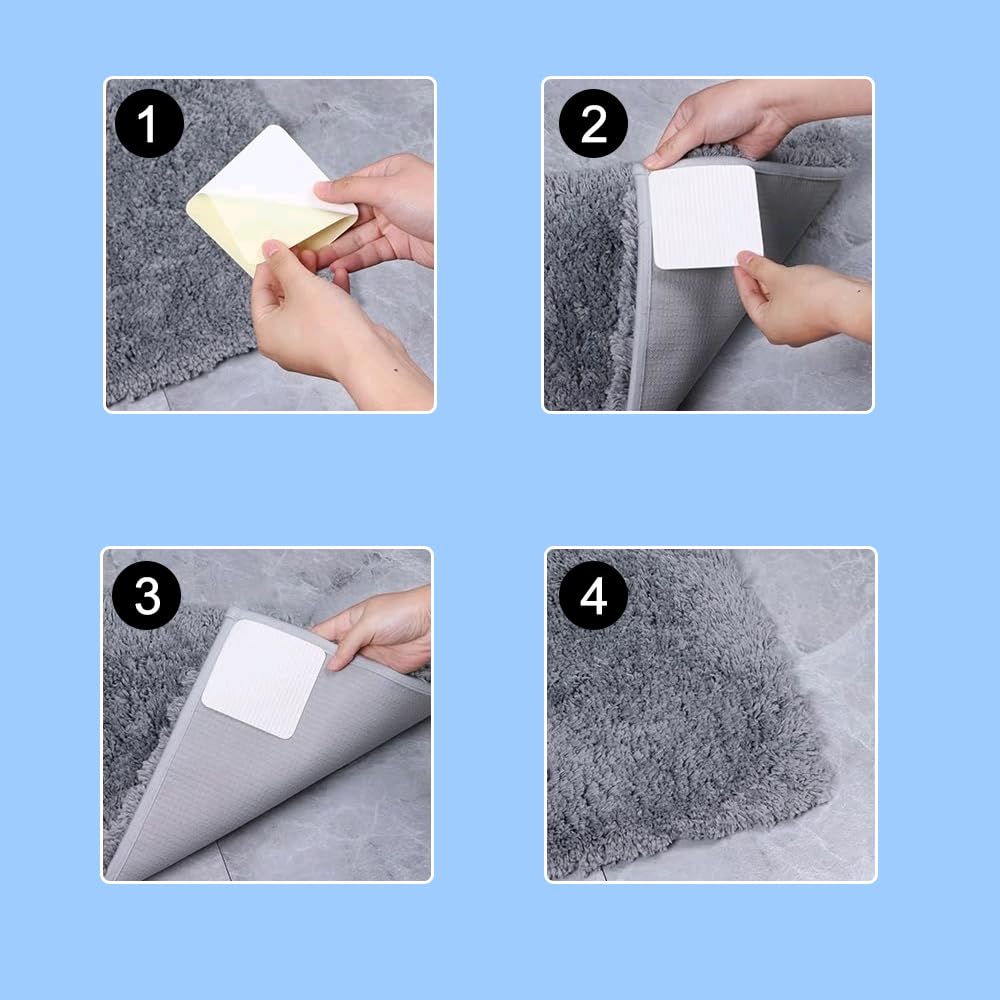 1

2

3

4