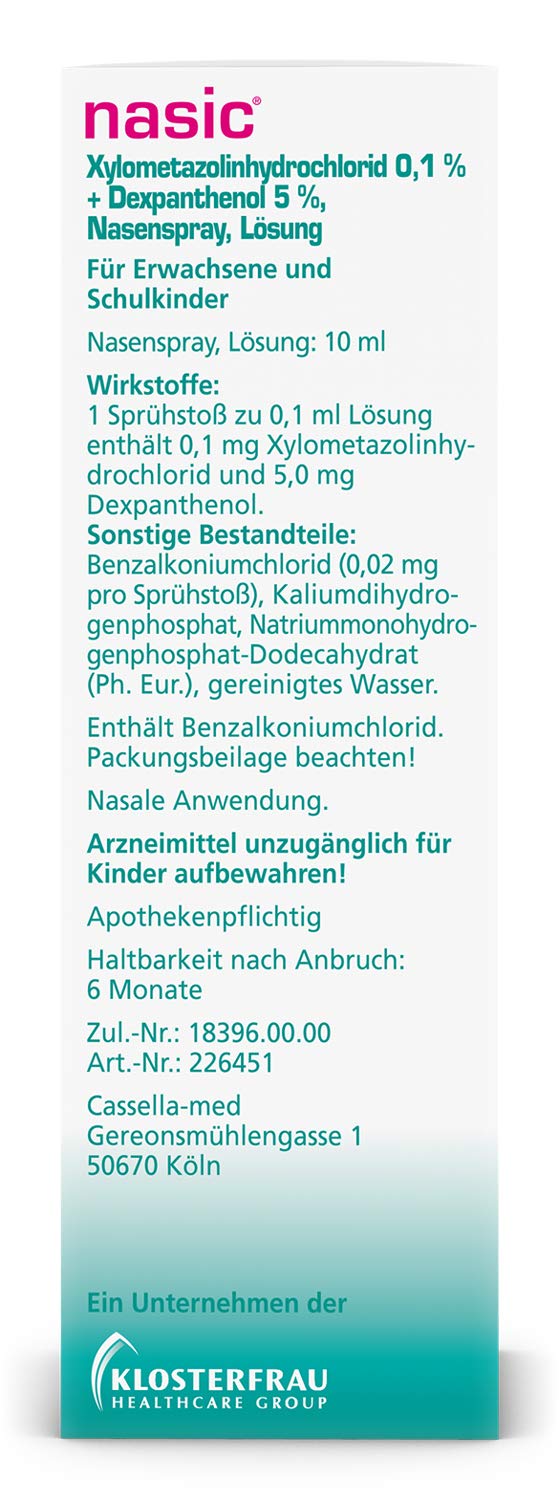 nasic®

Xylometazolinhydrochlorid 0,1 % + Dexpanthenol 5 %, Nasenspray, Lösung

Für Erwachsene und Schulkinder

Nasenspray, Lösung: 10 ml

Wirkstoffe:
1 Sprühstoß zu 0,1 ml Lösung enthält 0,1 mg Xylometazolinhydrochlorid und 5,0 mg Dexpanthenol.
Sonstige Bestandteile:
Benzalkoniumchlorid (0,02 mg pro Sprühstoß), Kaliumdihydrogenphosphat, Natriummonohydrogenphosphat-Dodecahydrat (Ph. Eur.), gereinigtes Wasser.

Enthält Benzalkoniumchlorid. Packungsbeilage beachten!

Nasale Anwendung.

Arzneimittel unzugänglich für Kinder aufbewahren!

Apothekenpflichtig

Haltbarkeit nach Anbruch: 6 Monate

Zul.-Nr.: 18396.00.00
Art.-Nr.: 226451

Cassella-med
Gereonsmühlengasse 1
50670 Köln

Ein Unternehmen der

KLOSTERFRAU
HEALTHCARE GROUP