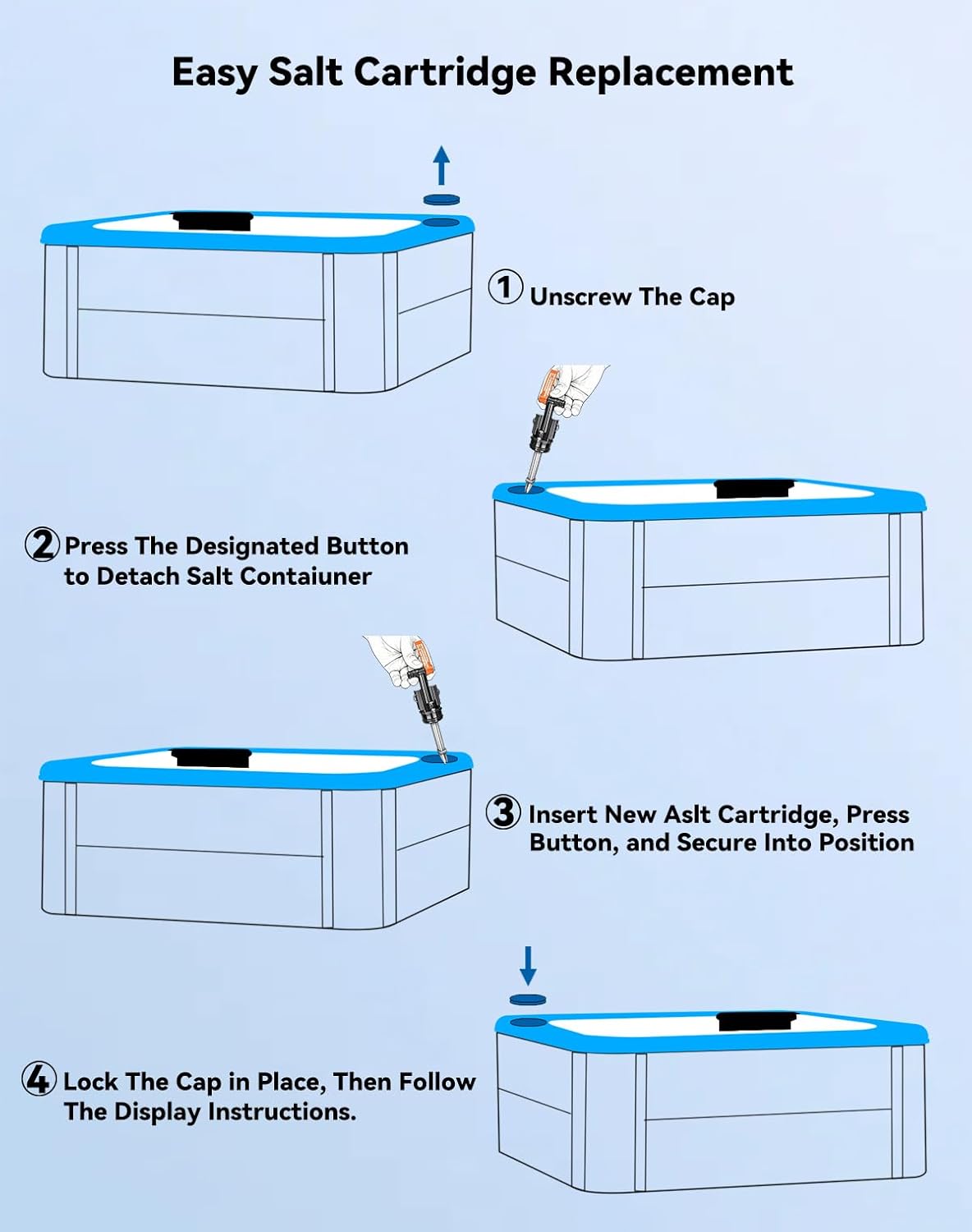 Easy Salt Cartridge Replacement

① Unscrew The Cap

② Press The Designated Button to Detach Salt Contaiuner

③ Insert New Aslt Cartridge, Press Button, and Secure Into Position

④ Lock The Cap in Place, Then Follow The Display Instructions.