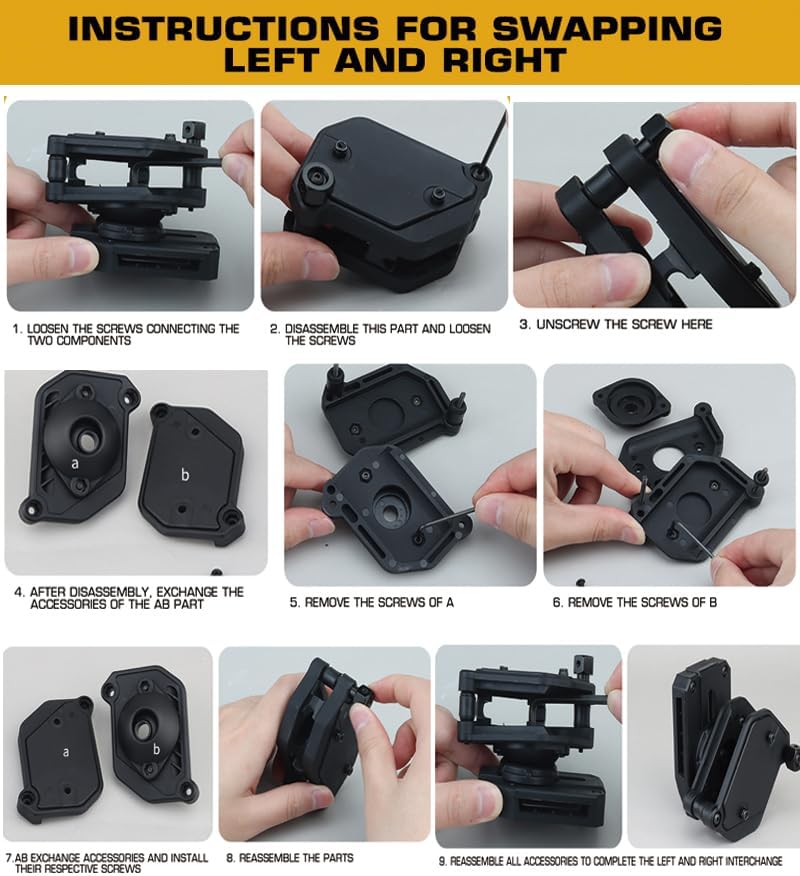 INSTRUCTIONS FOR SWAPPING LEFT AND RIGHT

1. LOOSEN THE SCREWS CONNECTING THE TWO COMPONENTS

2. DISASSEMBLE THIS PART AND LOOSEN THE SCREWS

3. UNSCREW THE SCREW HERE

a

b

4. AFTER DISASSEMBLY, EXCHANGE THE ACCESSORIES OF THE AB PART

5. REMOVE THE SCREWS OF A

6. REMOVE THE SCREWS OF B

a

b

7.AB EXCHANGE ACCESSORIES AND INSTALL THEIR RESPECTIVE SCREWS

8. REASSEMBLE THE PARTS

9. REASSEMBLE ALL ACCESSORIES TO COMPLETE THE LEFT AND RIGHT INTERCHANGE