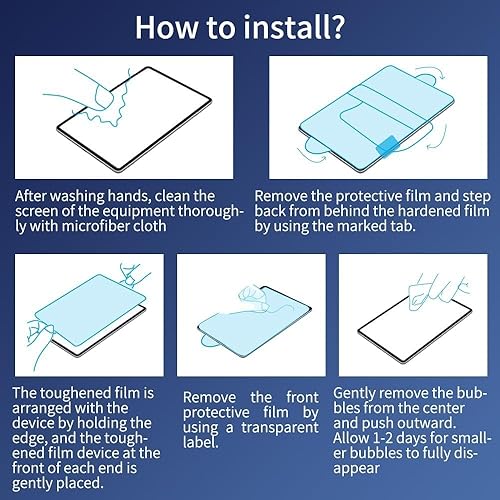 How to install?

After washing hands, clean the screen of the equipment thoroughly with microfiber cloth

Remove the protective film and step back from behind the hardened film by using the marked tab.

The toughened film is arranged with the device by holding the edge, and the toughened film device at the front of each end is gently placed.

Remove the front protective film by using a transparent label.

Gently remove the bubbles from the center and push outward. Allow 1-2 days for smaller bubbles to fully disappear