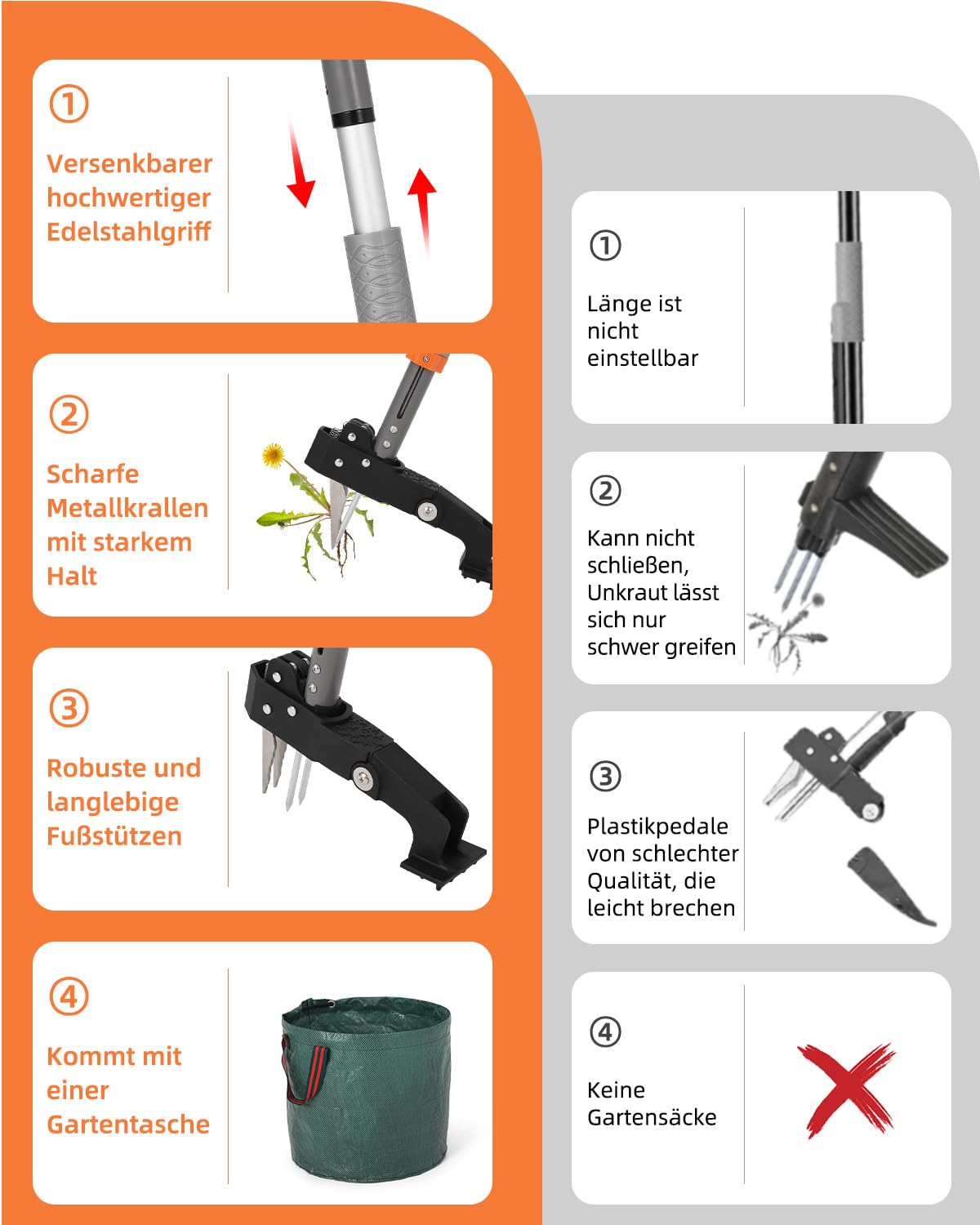 ①

Versenkbarer hochwertiger Edelstahlgriff

②

Scharfe Metallkrallen mit starkem Halt

③

Robuste und langlebige Fußstützen

④

Kommt mit einer Gartentasche

①

Länge ist nicht einstellbar

②

Kann nicht schließen, Unkraut lässt sich nur schwer greifen

③

Plastikpedale von schlechter Qualität, die leicht brechen

④

Keine Gartensäcke