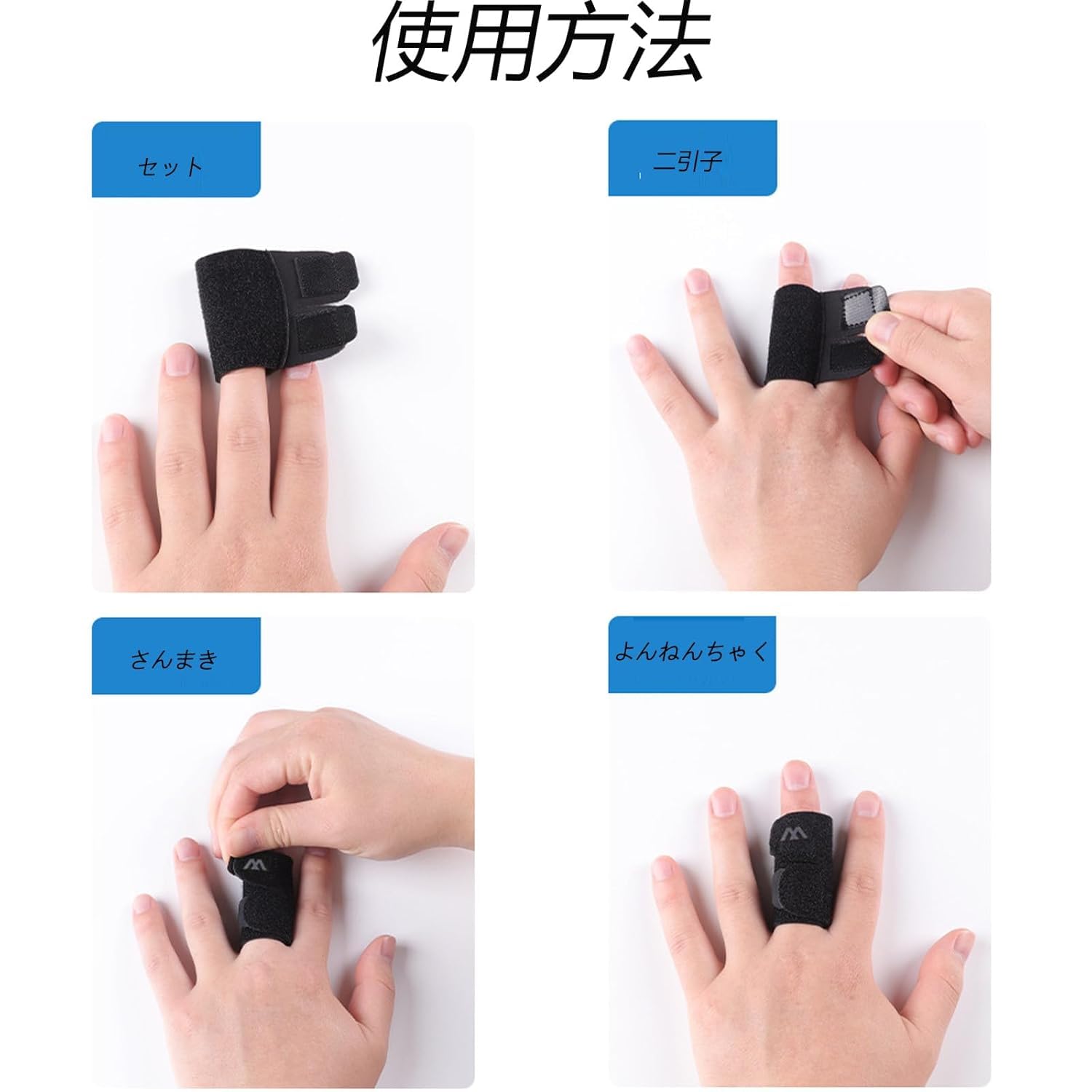 使用方法

セット

二引子

さんまき

よんねんちゃく