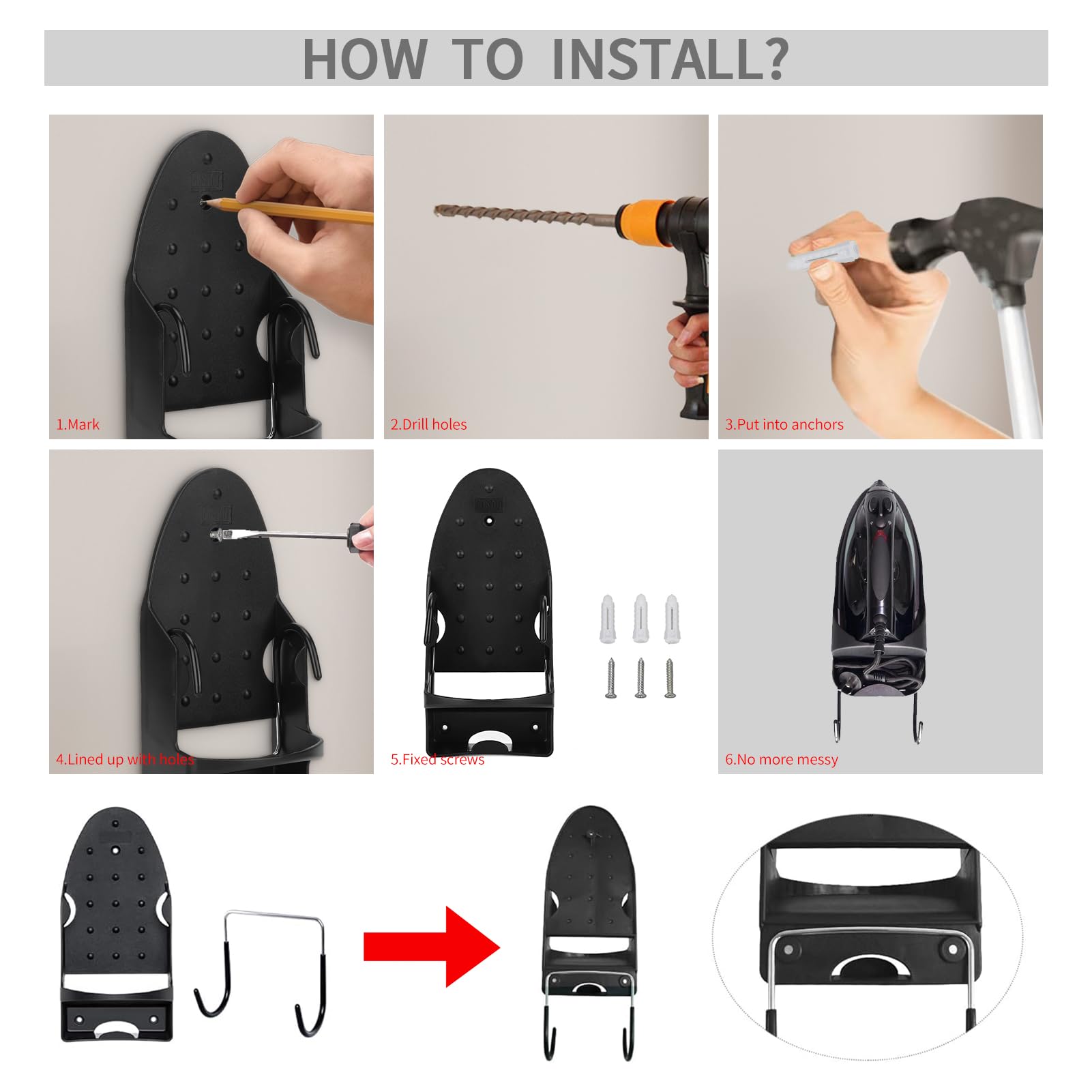 HOW TO INSTALL?

1.Mark

2.Drill holes

3.Put into anchors

4.Lined up with holes

5.Fixed screws

6.No more messy