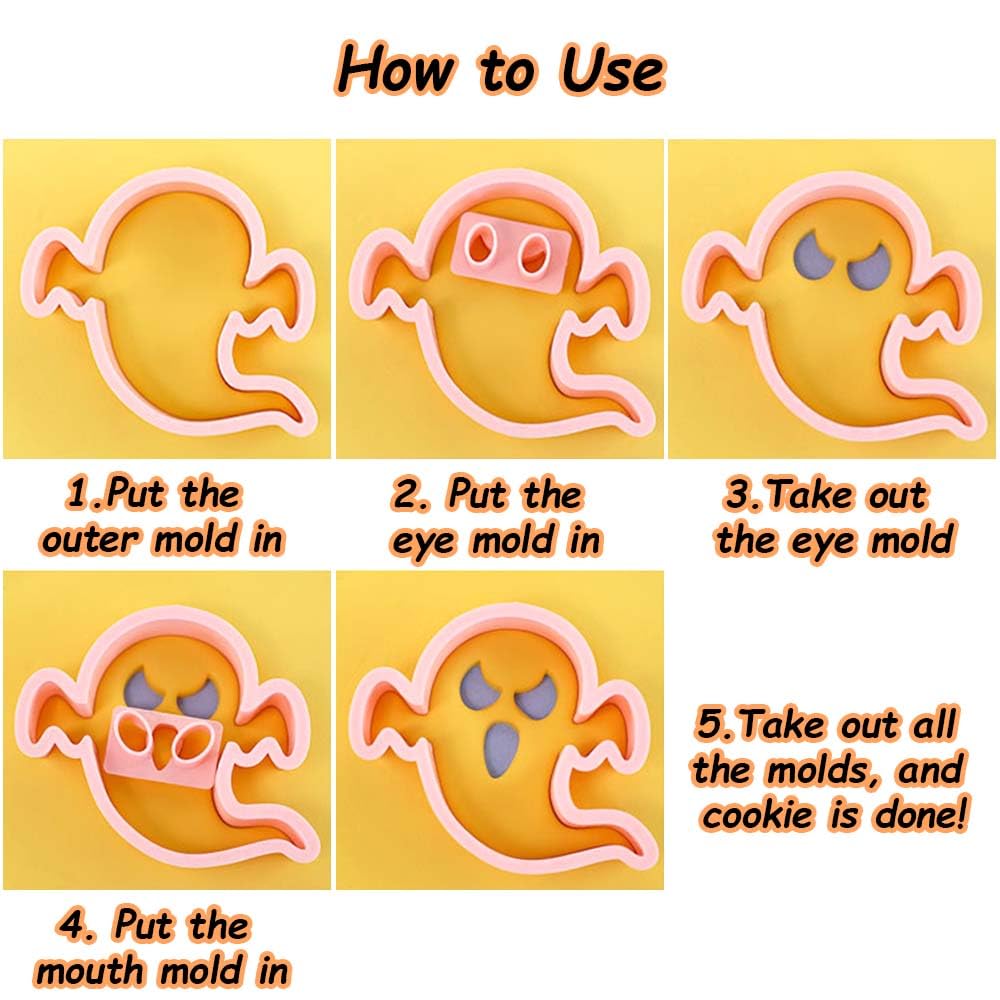 How to Use

1.Put the outer mold in

2. Put the eye mold in

3.Take out the eye mold

4. Put the mouth mold in

5.Take out all the molds, and cookie is done!