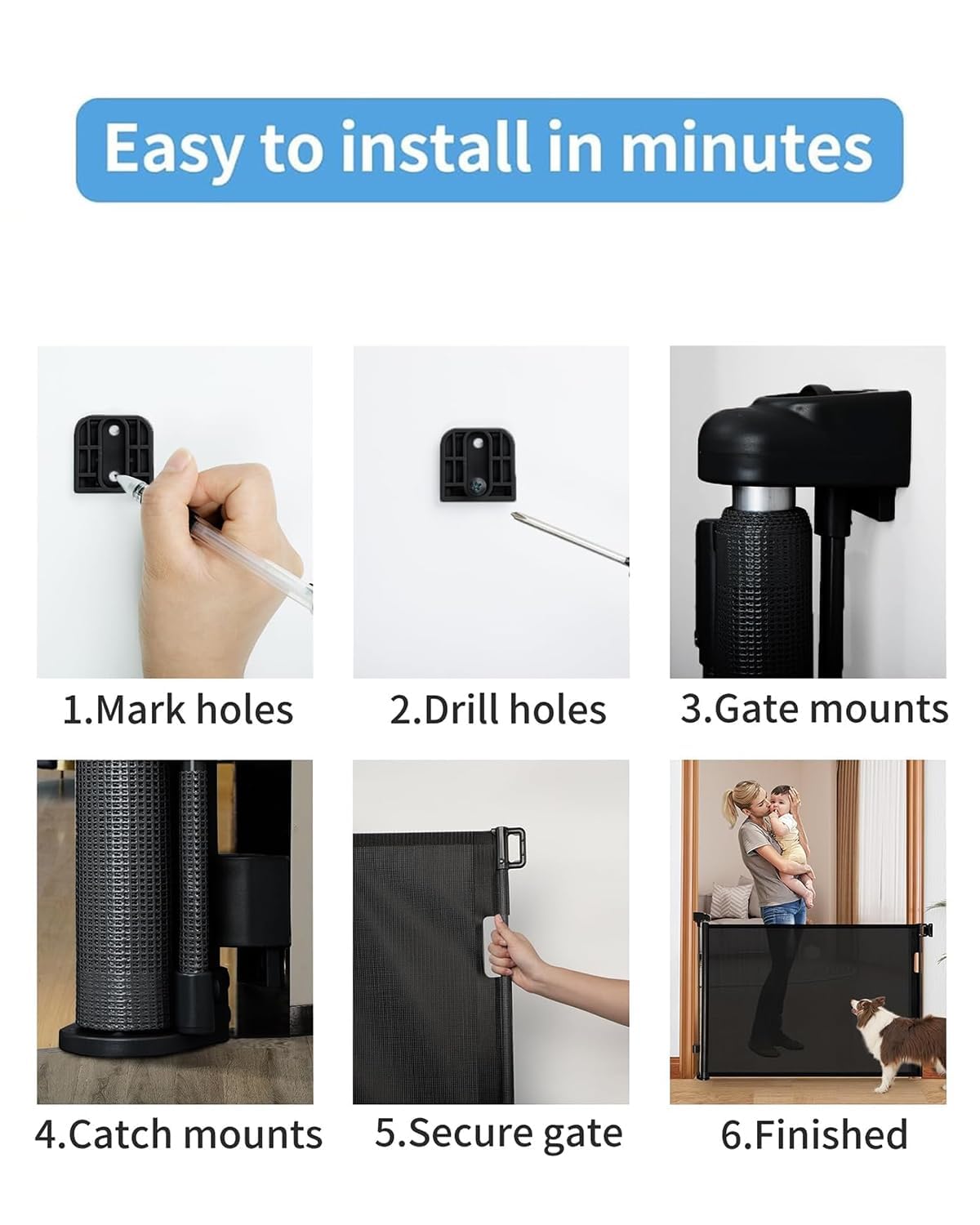 Easy to install in minutes

1.Mark holes

2.Drill holes

3.Gate mounts

4.Catch mounts

5.Secure gate

6.Finished