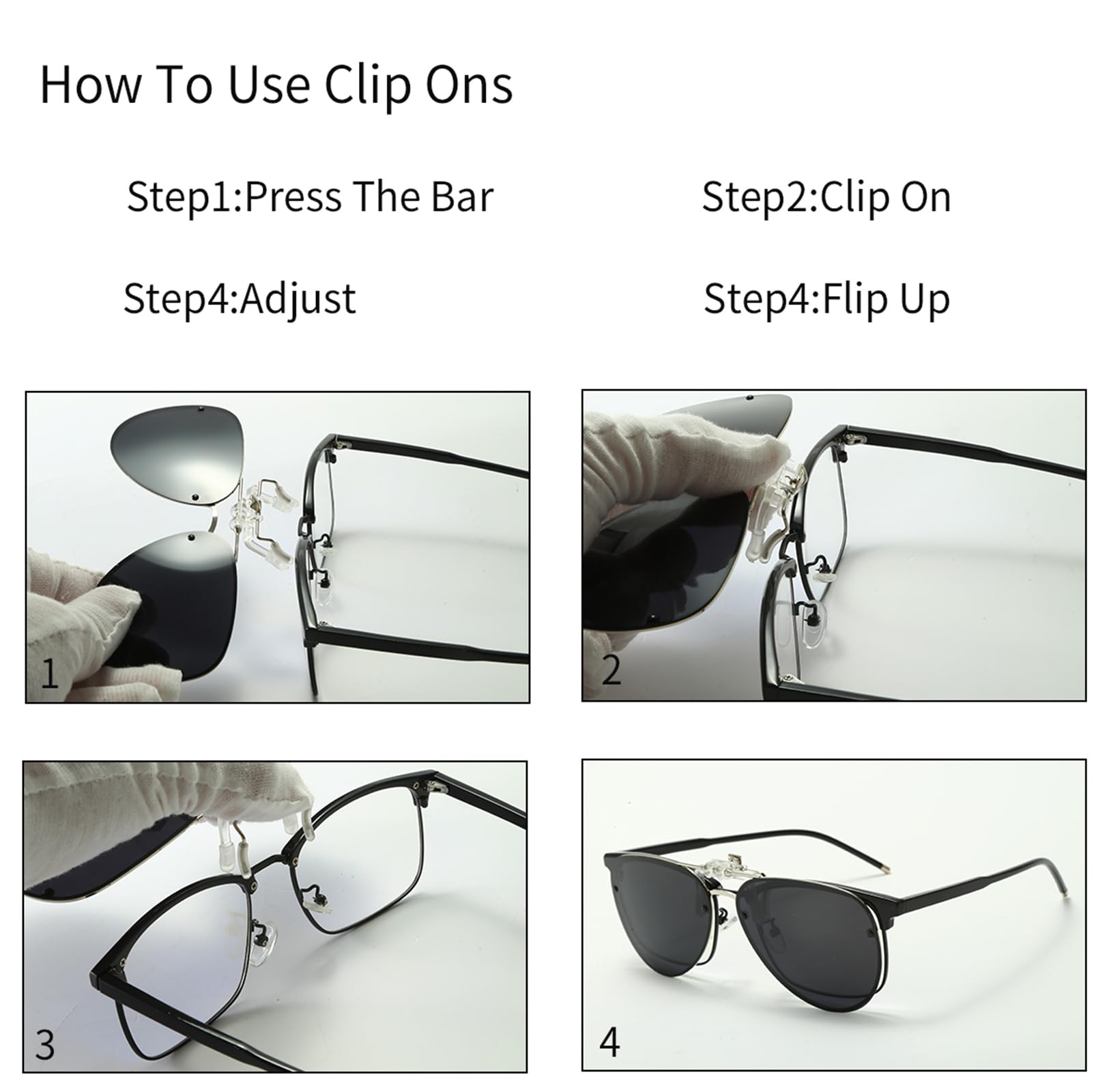 How To Use Clip Ons

Step1:Press The Bar

Step2:Clip On

Step4:Adjust

Step4:Flip Up

1

2

3

4