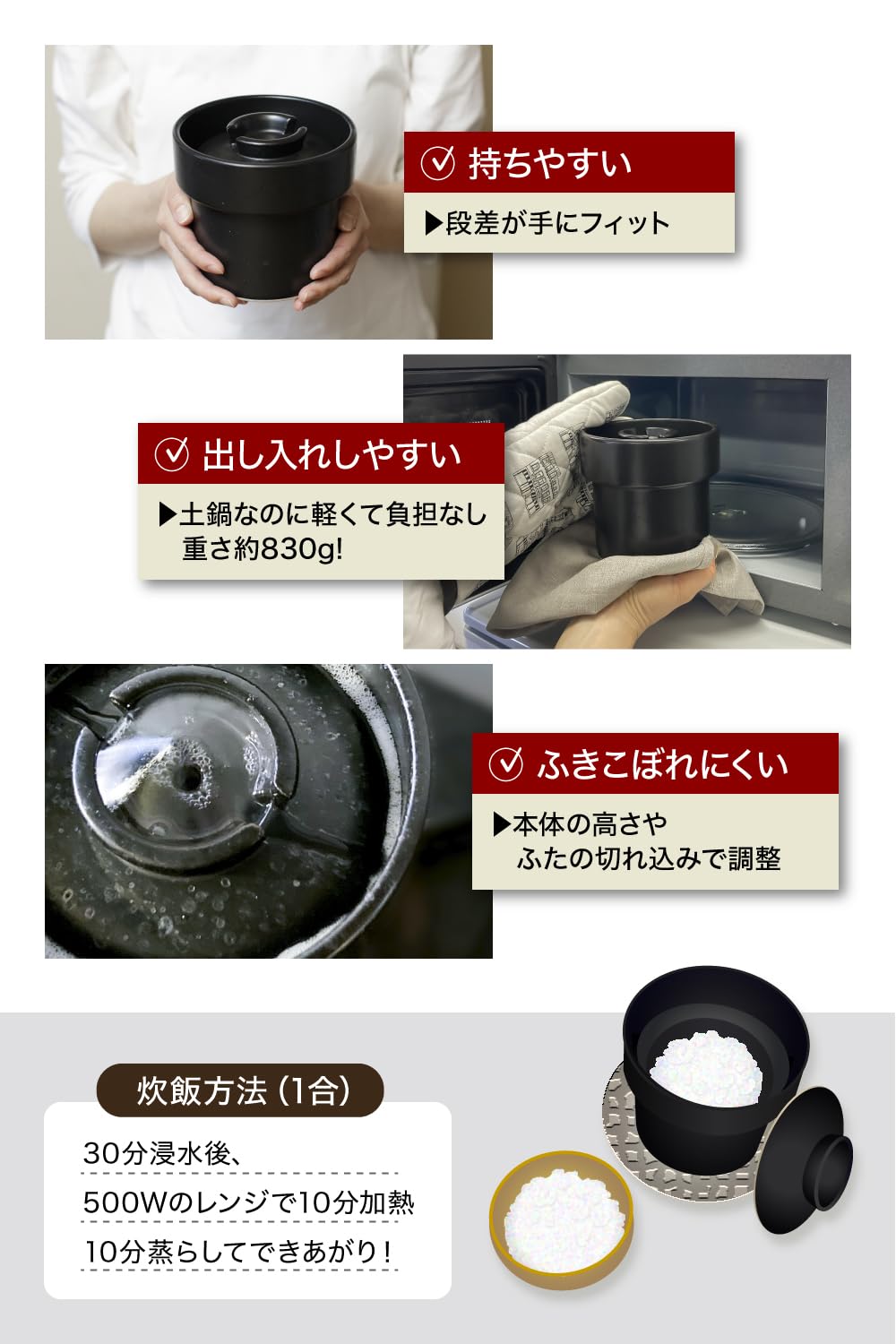 持ちやすい

▶段差が手にフィット

出し入れしやすい

▶土鍋なのに軽くて負担なし
重さ約830g!

ふきこぼれにくい

▶本体の高さや
ふたの切れ込みで調整

炊飯方法（1合）

30分浸水後、
500Wのレンジで10分加熱
10分蒸らしてできあがり！