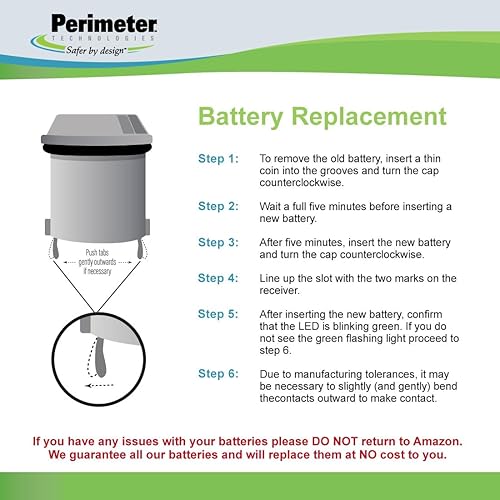 Perimeter
TECHNOLOGIES
Safer by design™

Battery Replacement

Push tabs gently outwards if necessary

Step 1: To remove the old battery, insert a thin coin into the grooves and turn the cap counterclockwise.

Step 2: Wait a full five minutes before inserting a new battery.

Step 3: After five minutes, insert the new battery and turn the cap counterclockwise.

Step 4: Line up the slot with the two marks on the receiver.

Step 5: After inserting the new battery, confirm that the LED is blinking green. If you do not see the green flashing light proceed to step 6.

Step 6: Due to manufacturing tolerances, it may be necessary to slightly (and gently) bend thecontacts outward to make contact.

If you have any issues with your batteries please DO NOT return to Amazon. We guarantee all our batteries and will replace them at NO cost to you.