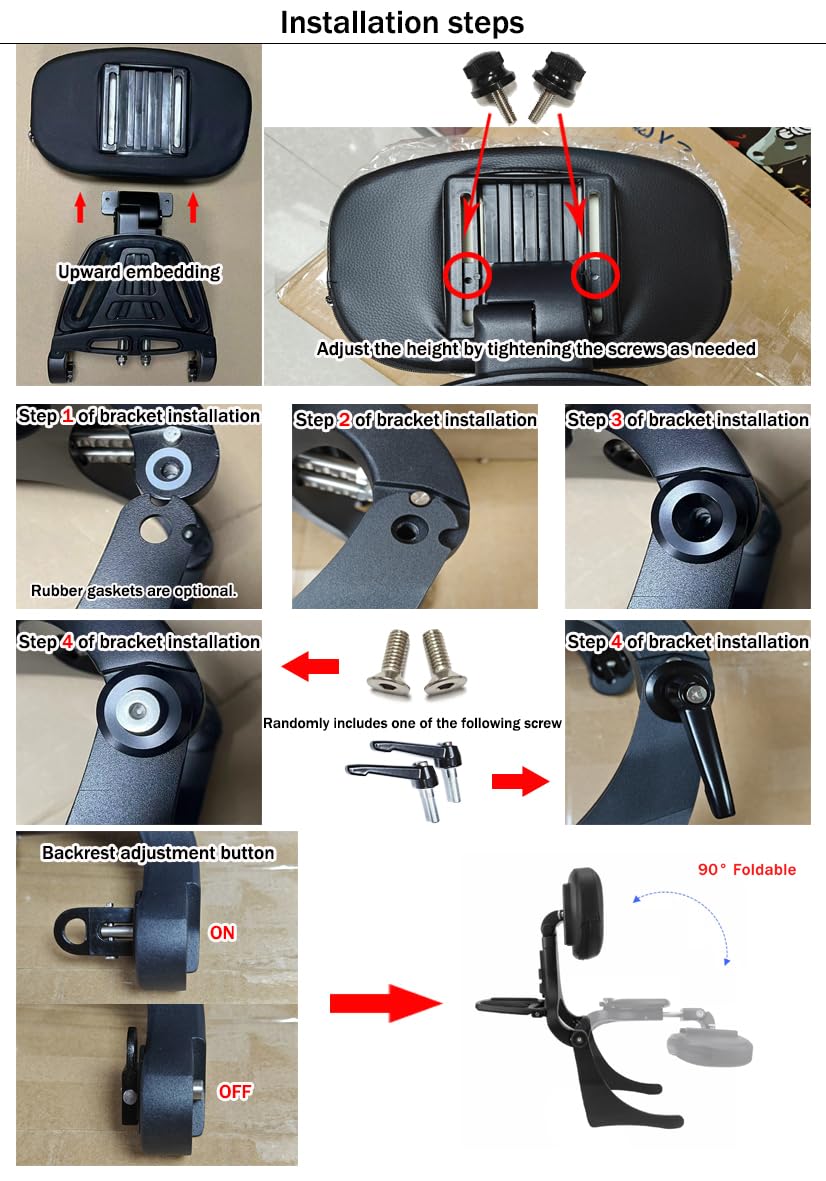 Installation steps

Upward embedding

Adjust the height by tightening the screws as needed

Step 1 of bracket installation

Rubber gaskets are optional.

Step 2 of bracket installation

Step 3 of bracket installation

Step 4 of bracket installation

Randomly includes one of the following screw

Step 4 of bracket installation

Backrest adjustment button

ON

OFF

90° Foldable