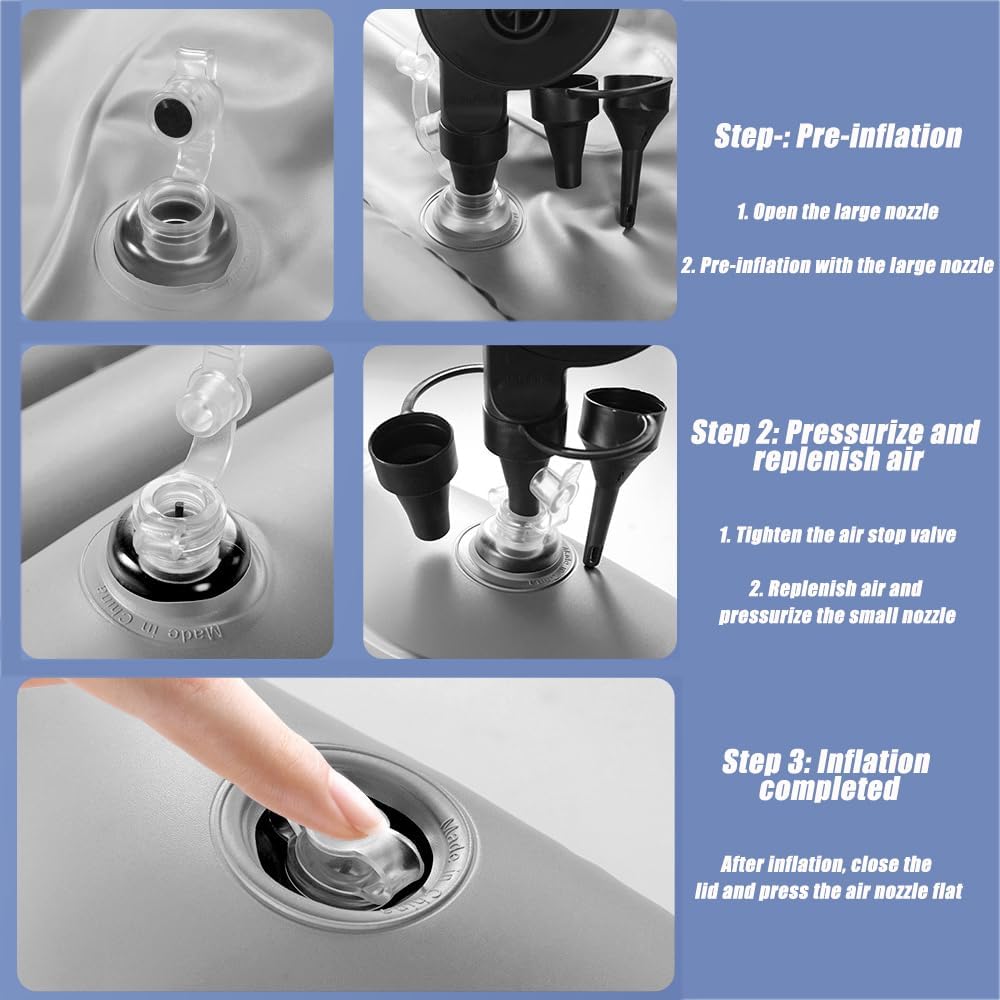 Step-: Pre-inflation

1. Open the large nozzle

2. Pre-inflation with the large nozzle

Made in China

Step 2: Pressurize and replenish air

1. Tighten the air stop valve

2. Replenish air and pressurize the small nozzle

Made in China

Step 3: Inflation completed

After inflation, close the lid and press the air nozzle flat