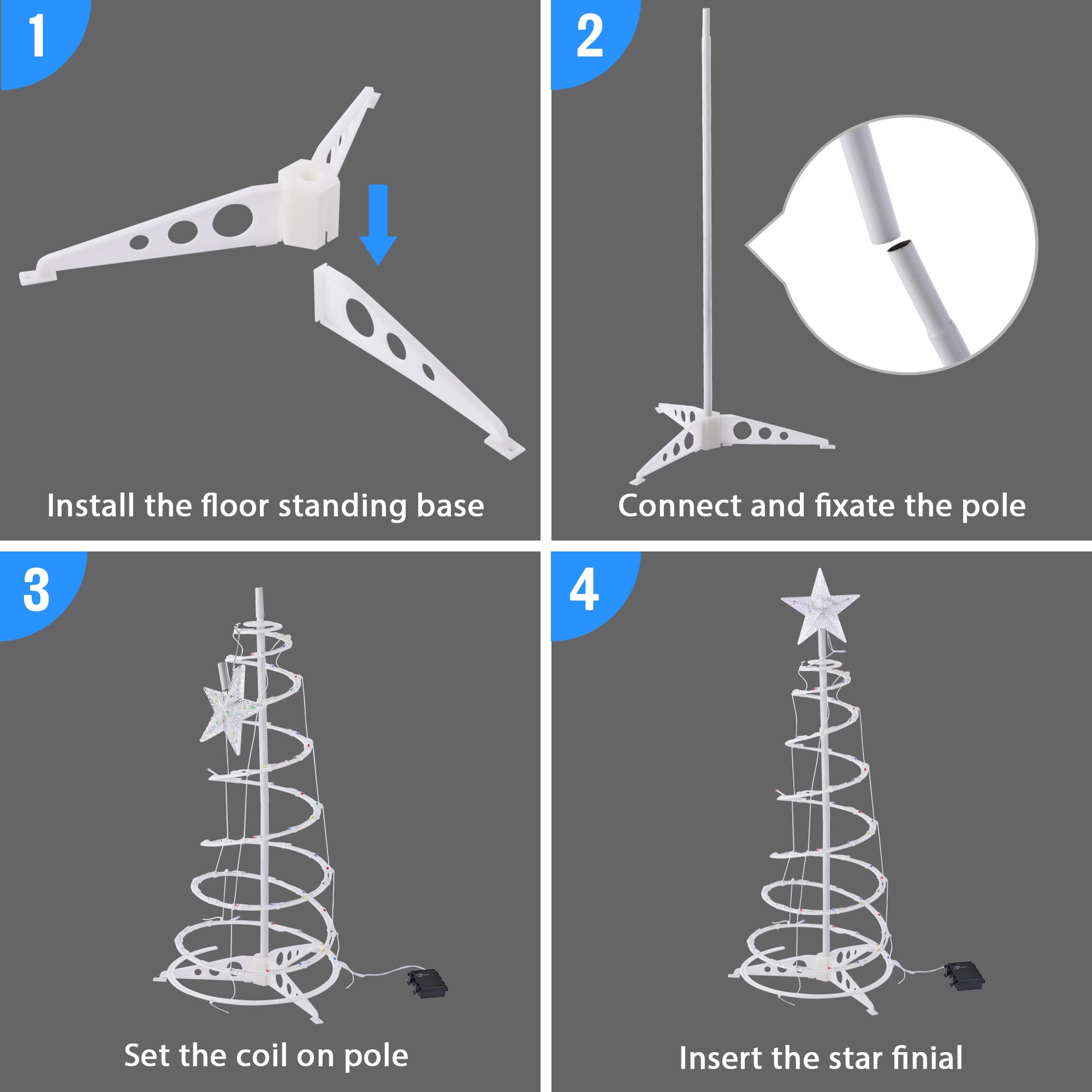 1

Install the floor standing base

2

Connect and fixate the pole

3

Set the coil on pole

4

Insert the star finial