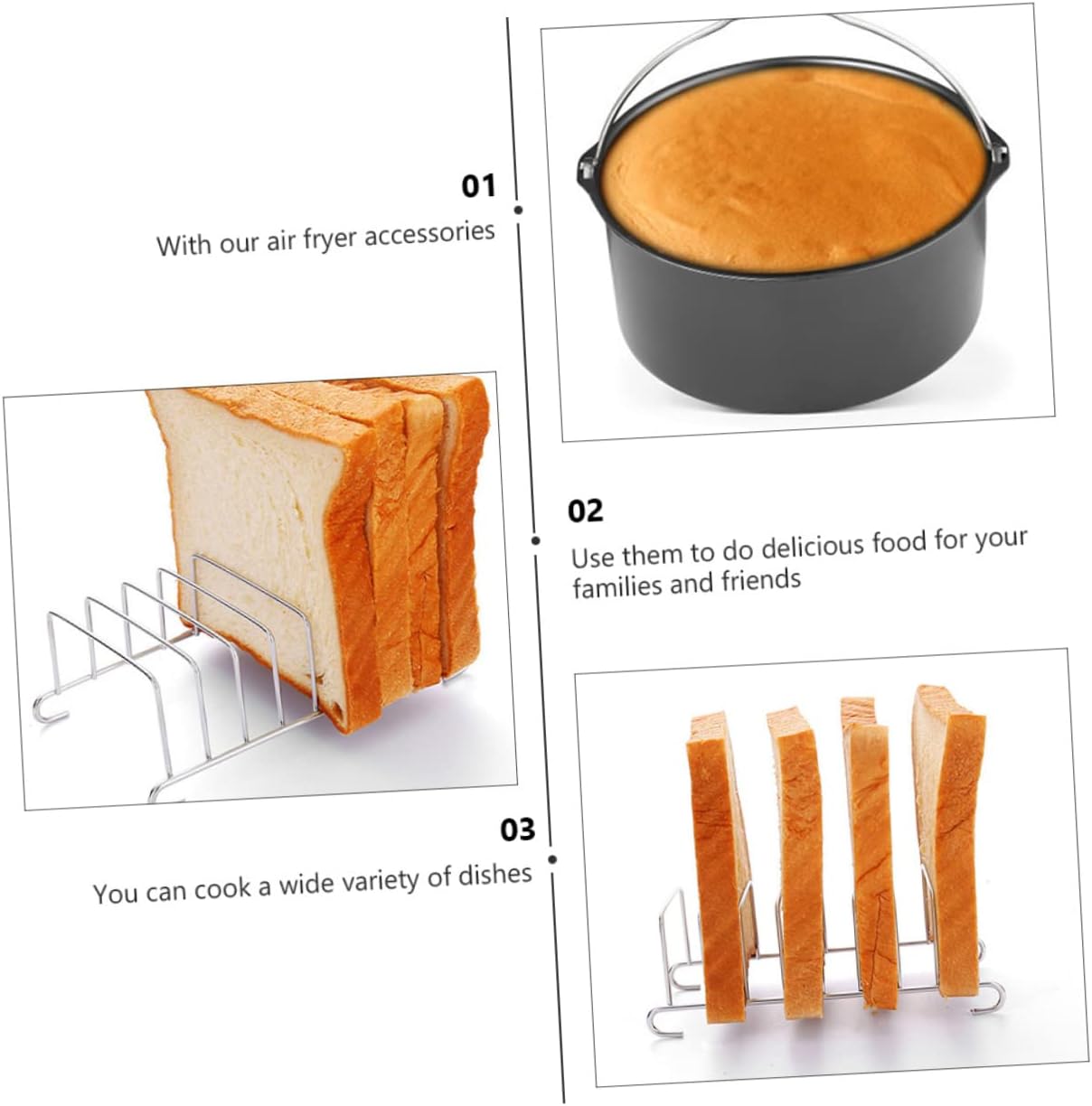 01

With our air fryer accessories

02

Use them to do delicious food for your families and friends

03

You can cook a wide variety of dishes