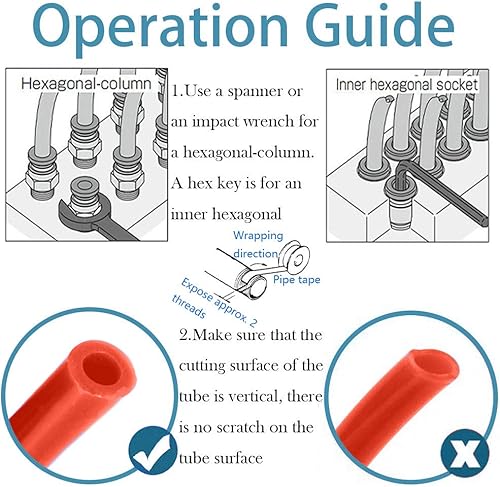 Operation Guide

Hexagonal-column

1.Use a spanner or an impact wrench for a hexagonal-column. A hex key is for an inner hexagonal

Inner hexagonal socket

Wrapping direction

Pipe tape

Expose approx. 2 threads

2.Make sure that the cutting surface of the tube is vertical, there is no scratch on the tube surface