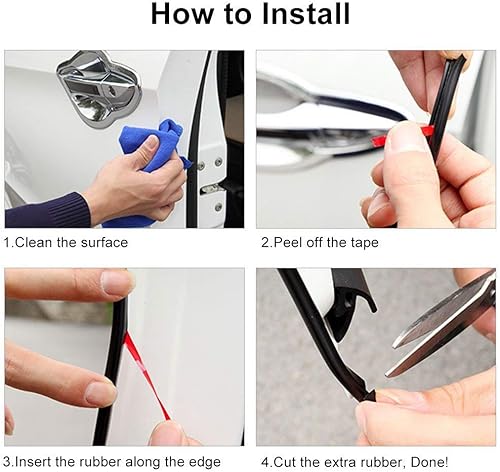 How to Install

1.Clean the surface

2.Peel off the tape

3.Insert the rubber along the edge

4.Cut the extra rubber, Done!