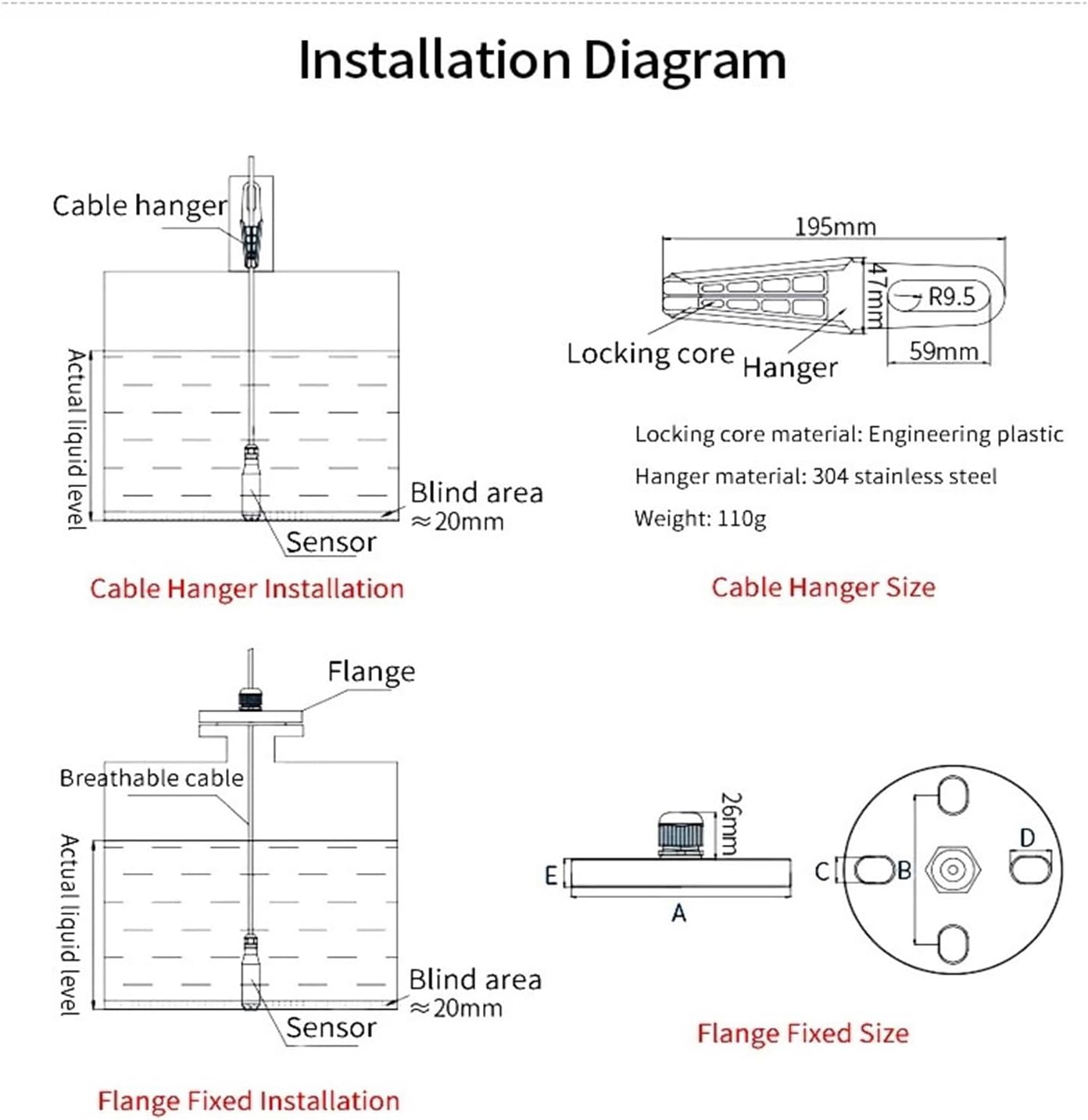 Installation Diagram

Cable hanger

Actual liquid level

Blind area
≈20mm

Sensor

Cable Hanger Installation

195mm

47mm

R9.5

59mm

Locking core

Hanger

Locking core material: Engineering plastic

Hanger material: 304 stainless steel

Weight: 110g

Cable Hanger Size

Flange

Breathable cable

Actual liquid level

Blind area
≈20mm

Sensor

Flange Fixed Installation

26mm

E

A

C

B

D

Flange Fixed Size