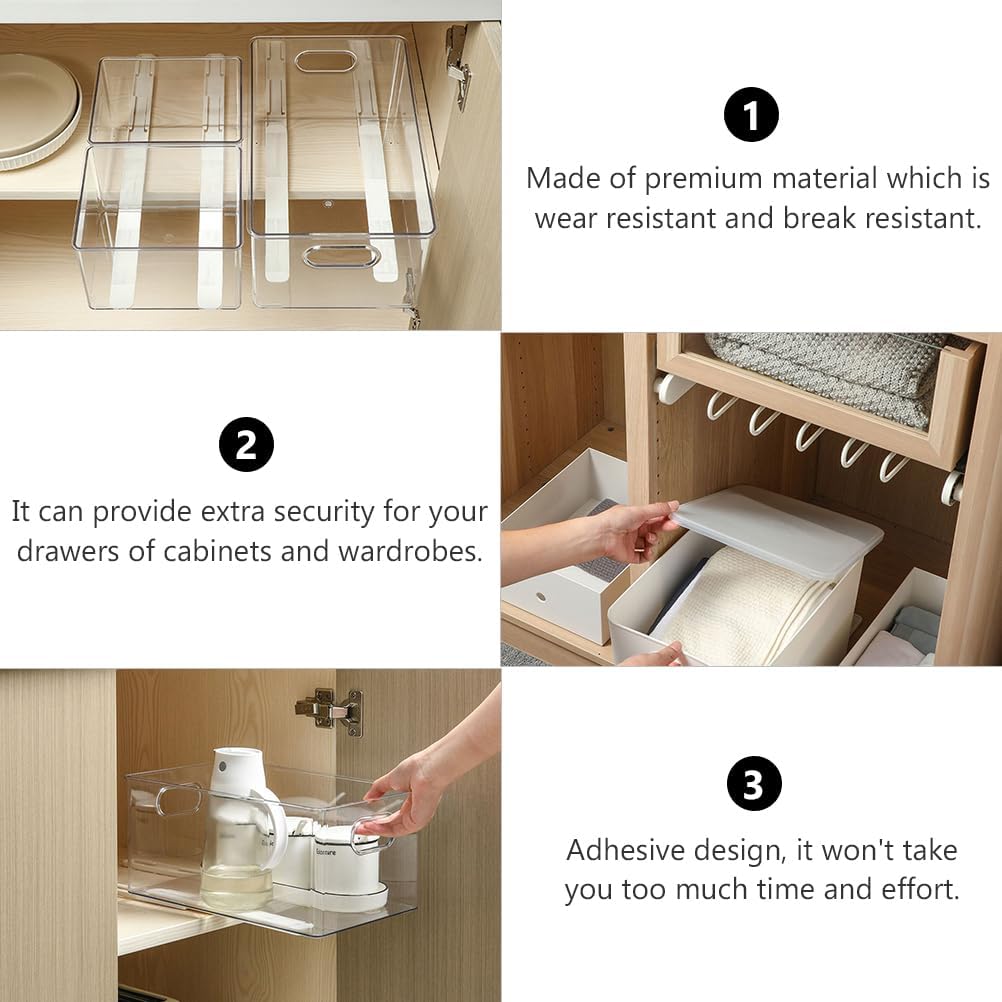 1
Made of premium material which is wear resistant and break resistant.

2
It can provide extra security for your drawers of cabinets and wardrobes.

3
Adhesive design, it won't take you too much time and effort.