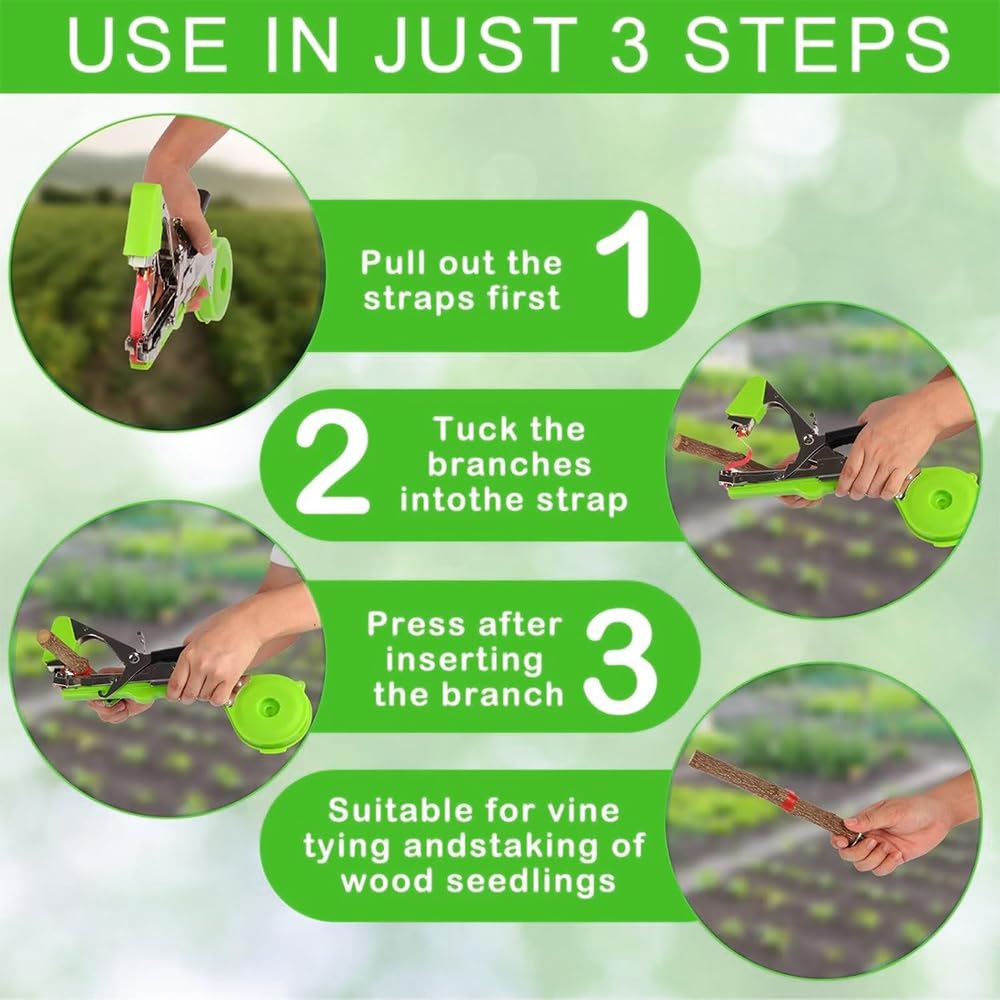 USE IN JUST 3 STEPS

Pull out the straps first 1

2 Tuck the branches intothe strap

Press after inserting the branch 3

Suitable for vine tying andstaking of wood seedlings