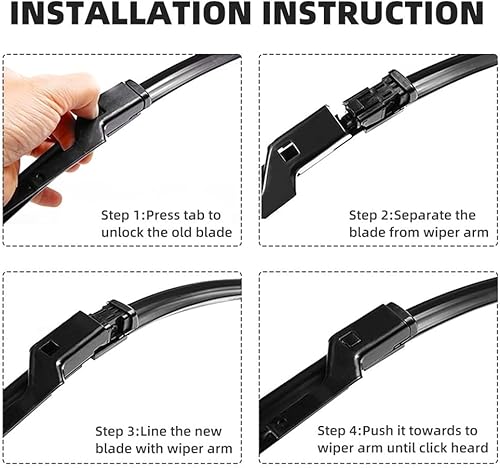 INSTALLATION INSTRUCTION

Step 1:Press tab to unlock the old blade

Step 2:Separate the blade from wiper arm

Step 3:Line the new blade with wiper arm

Step 4:Push it towards to wiper arm until click heard