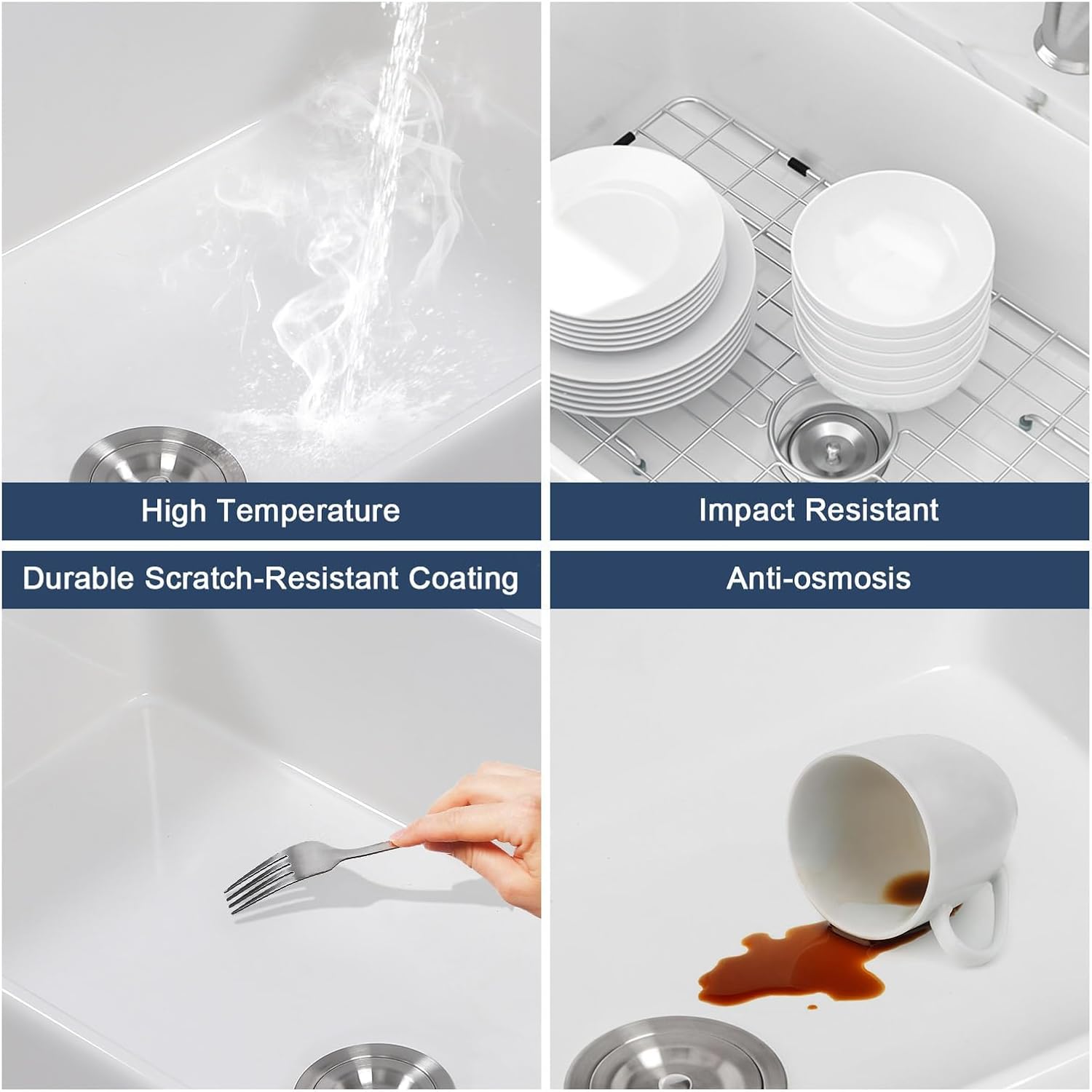 High Temperature

Impact Resistant

Durable Scratch-Resistant Coating

Anti-osmosis