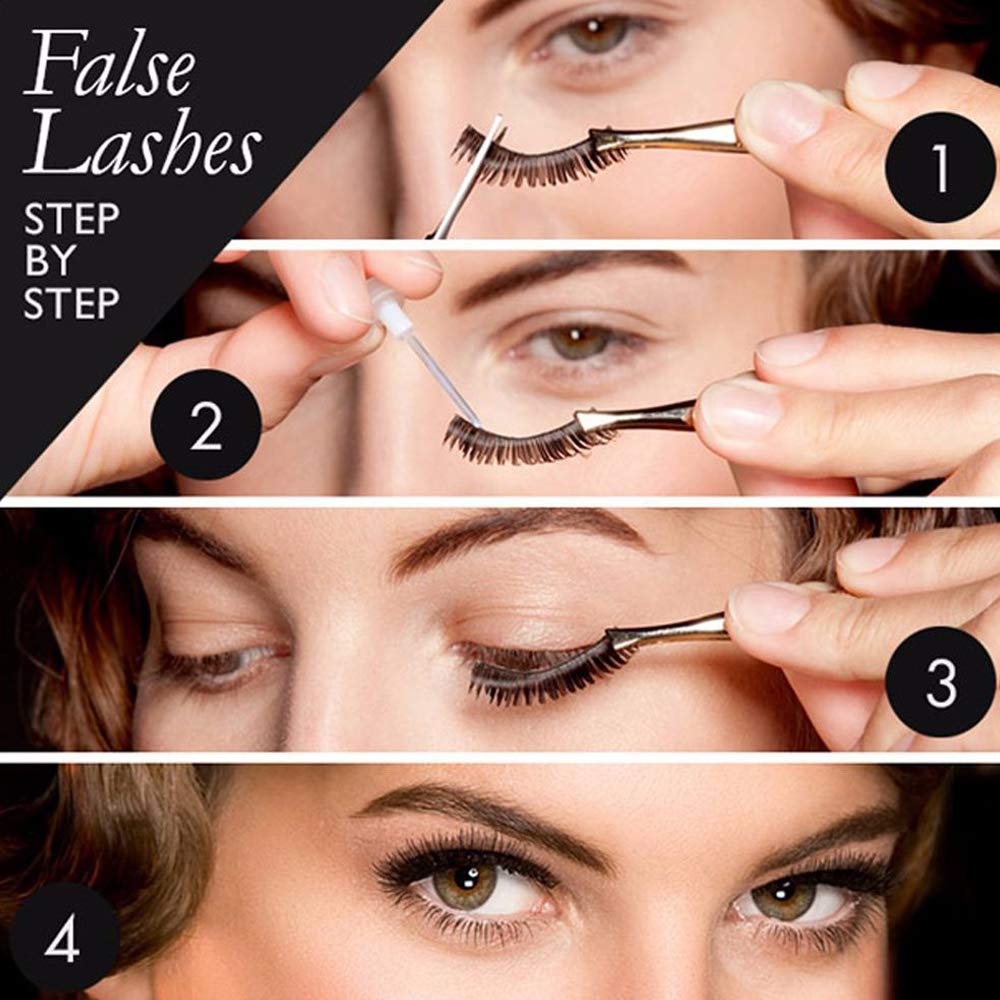 False Lashes
STEP BY STEP

1

2

3

4