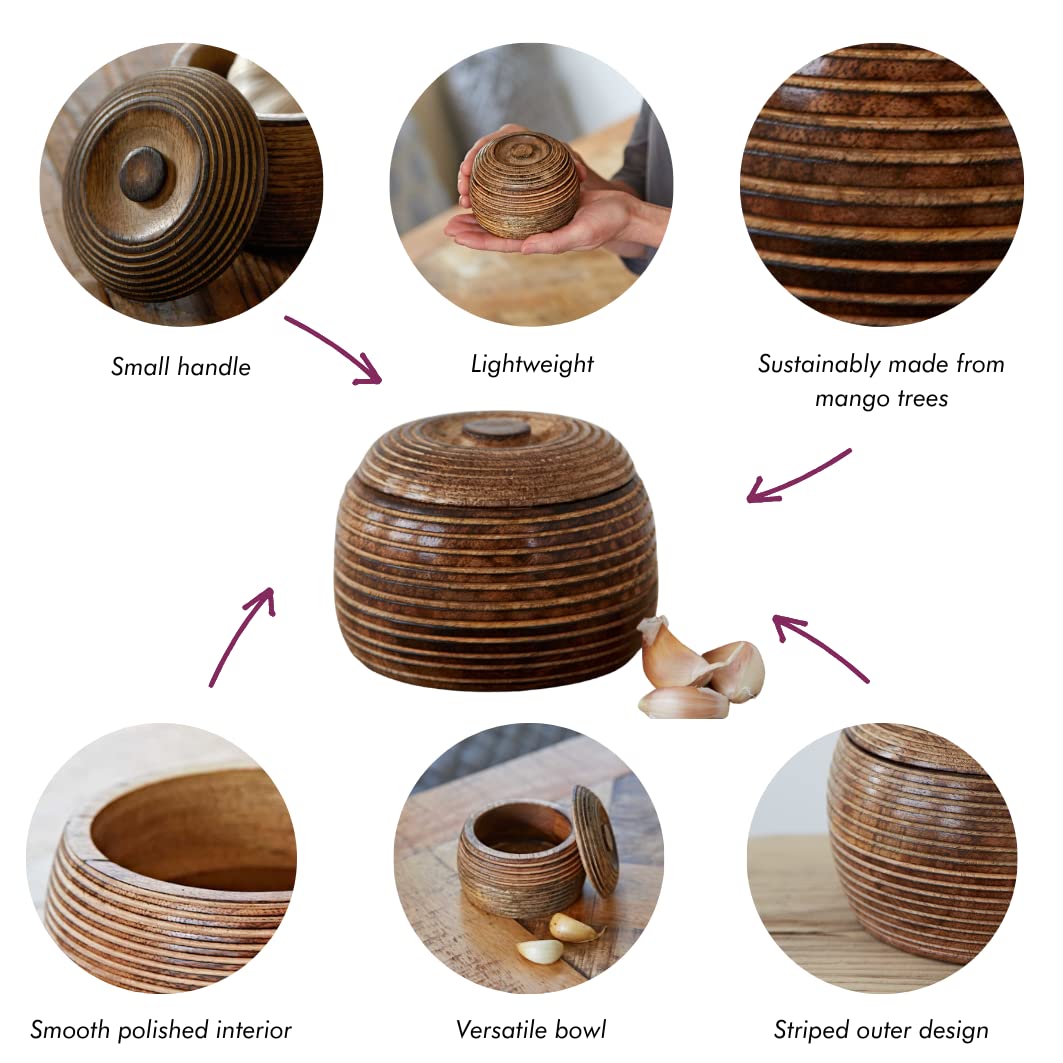 Small handle

Lightweight

Sustainably made from mango trees

Smooth polished interior

Versatile bowl

Striped outer design