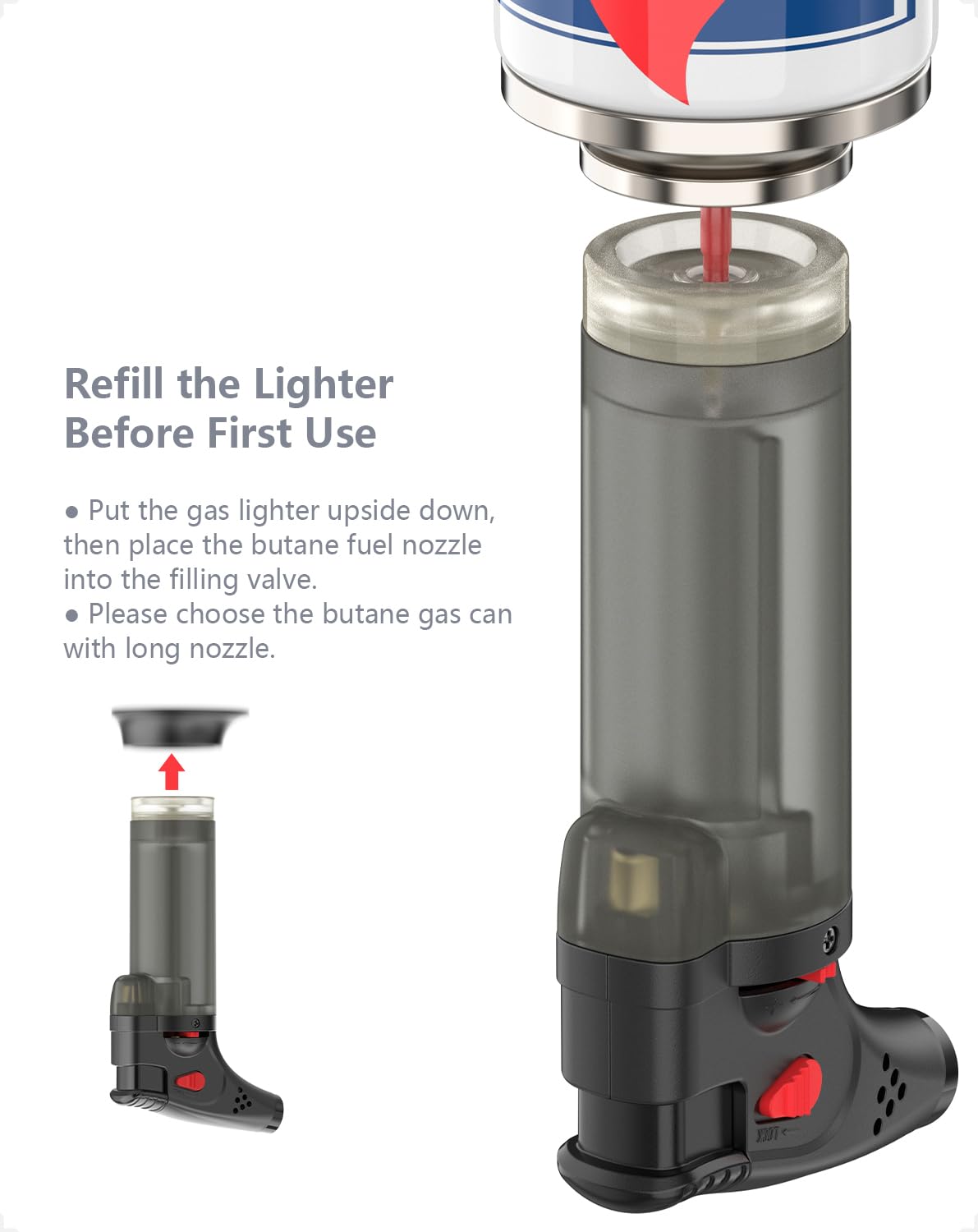 Refill the Lighter Before First Use

● Put the gas lighter upside down, then place the butane fuel nozzle into the filling valve.
● Please choose the butane gas can with long nozzle.

LOCK