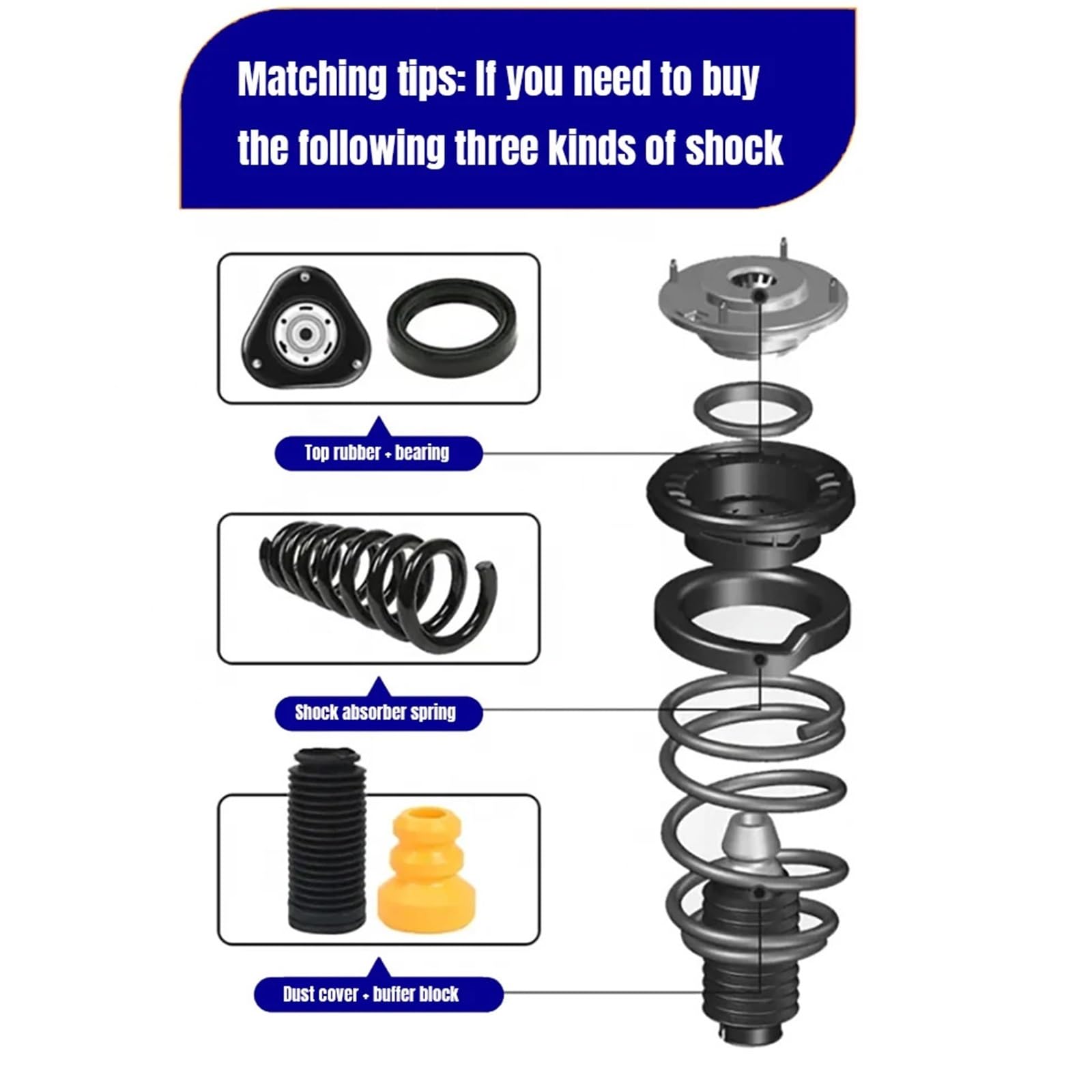 Matching tips: If you need to buy the following three kinds of shock

Top rubber + bearing

Shock absorber spring

Dust cover + buffer block