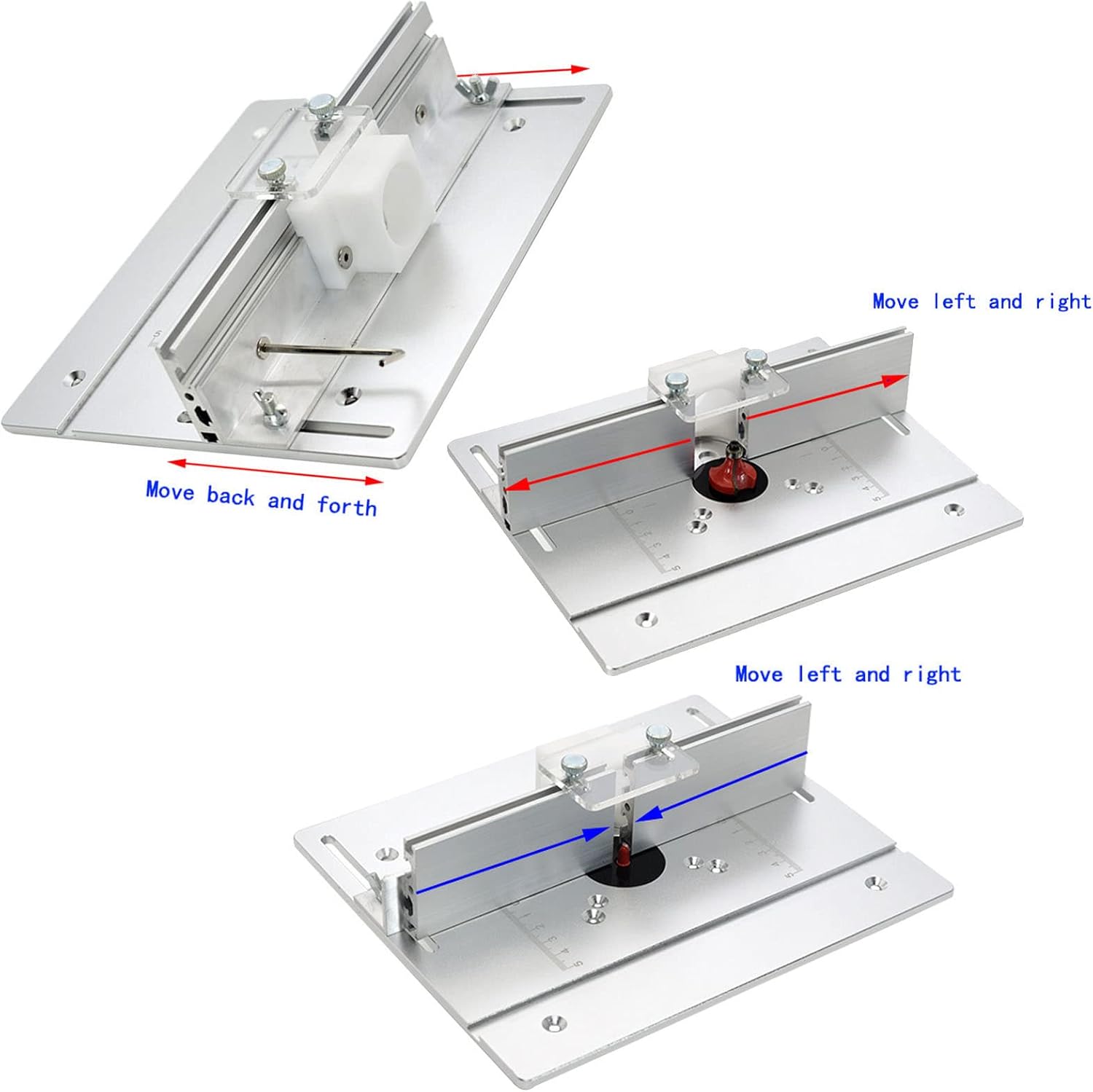 Move back and forth

Move left and right

Move left and right