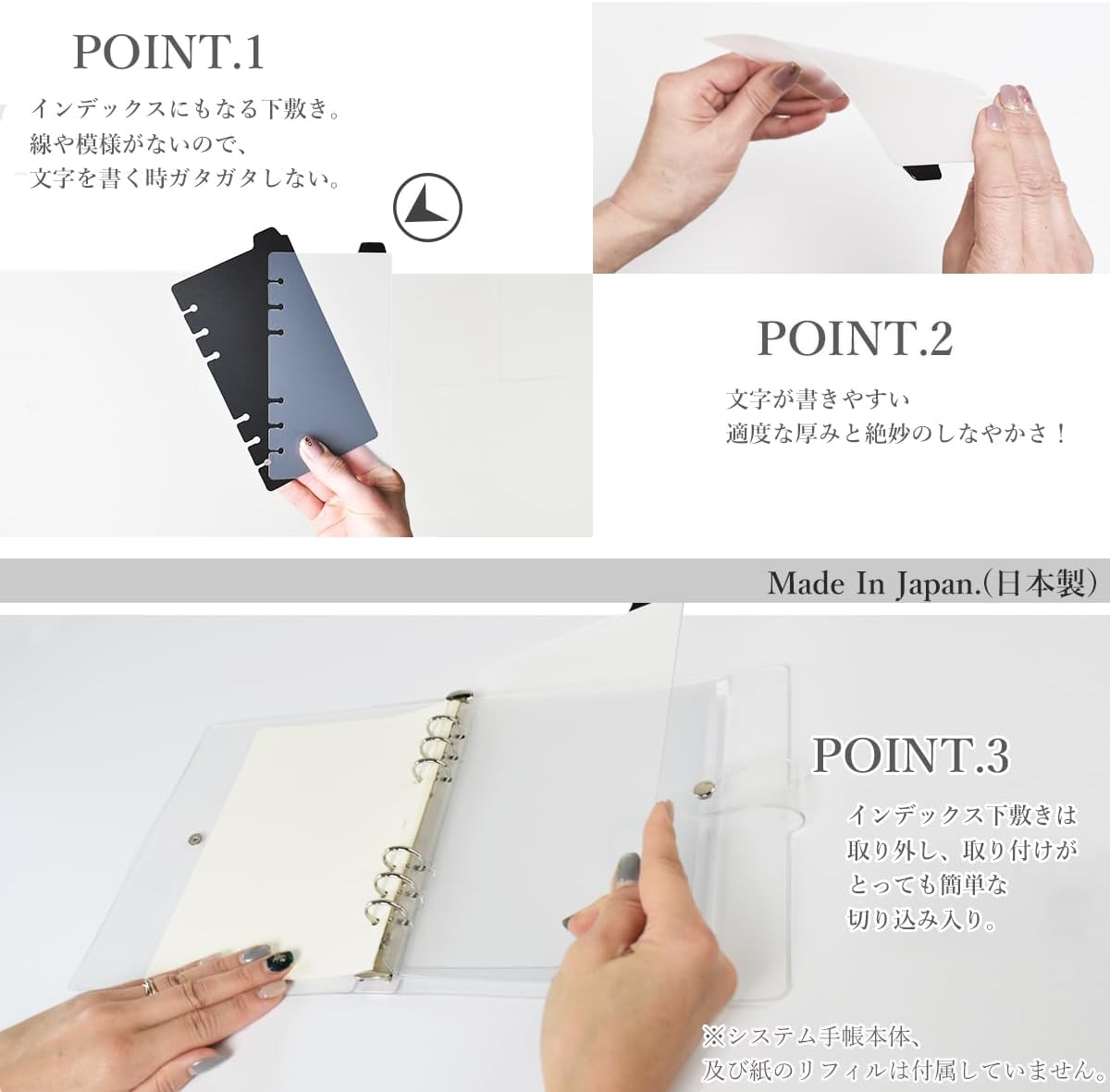 POINT.1

インデックスにもなる下敷き。
線や模様がないので、
文字を書く時ガタガタしない。

POINT.2

文字が書きやすい
適度な厚みと絶妙のしなやかさ！

Made In Japan.(日本製)

POINT.3

インデックス下敷きは
取り外し、取り付けが
とっても簡単な
切り込み入り。

※システム手帳本体、
及び紙のリフィルは付属していません。