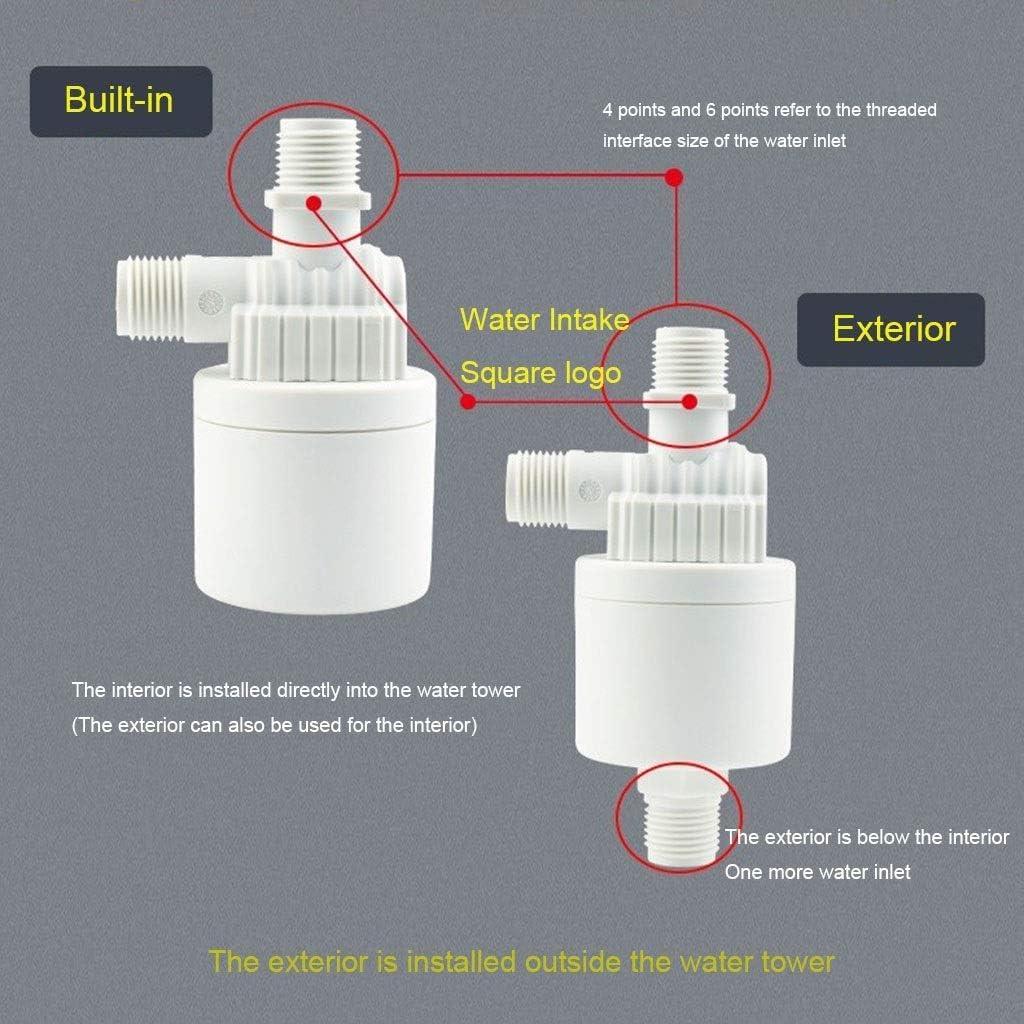 Built-in

4 points and 6 points refer to the threaded interface size of the water inlet

Water Intake

Square logo

Exterior

The interior is installed directly into the water tower
(The exterior can also be used for the interior)

The exterior is below the interior
One more water inlet

The exterior is installed outside the water tower