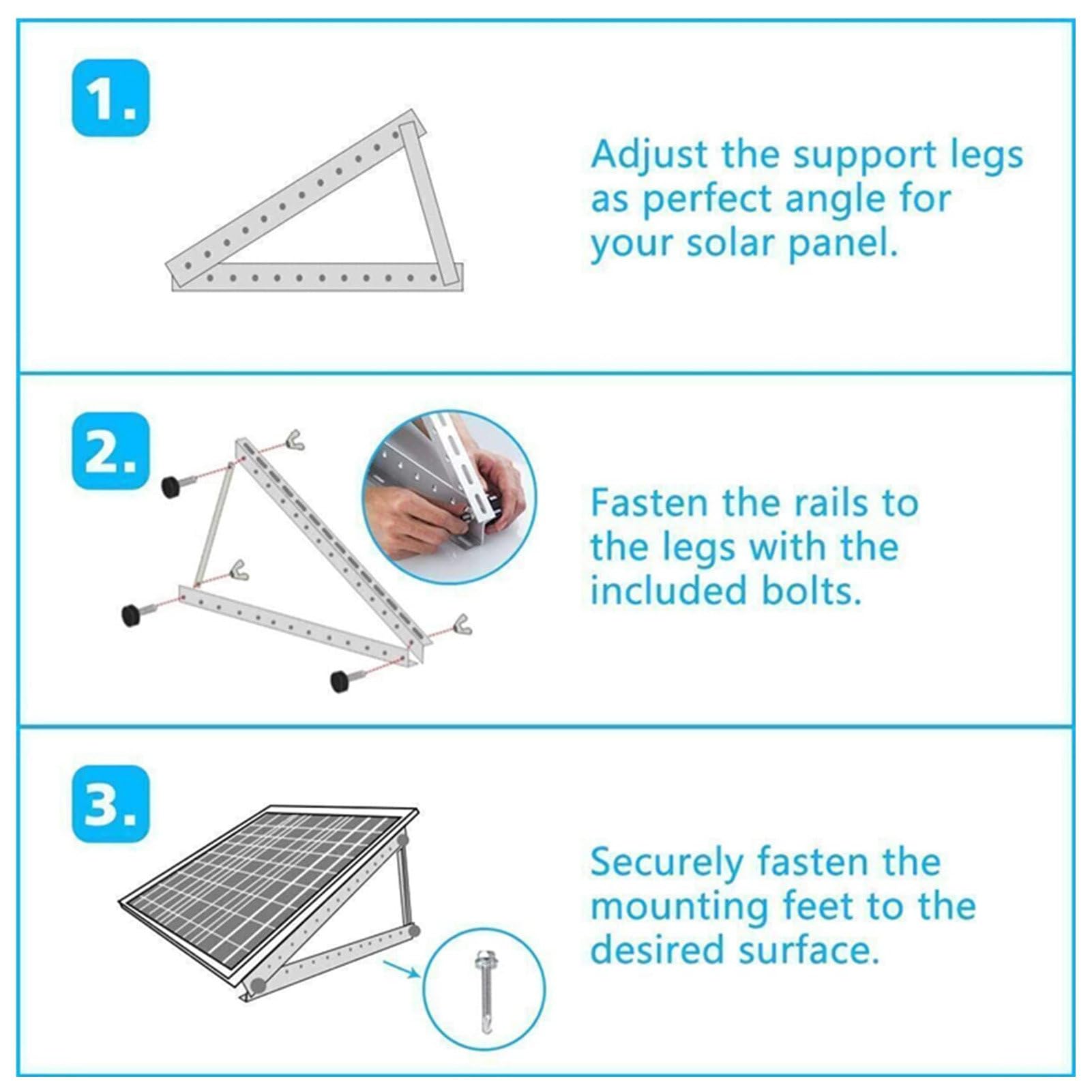 1.

Adjust the support legs as perfect angle for your solar panel.

2.

Fasten the rails to the legs with the included bolts.

3.

Securely fasten the mounting feet to the desired surface.