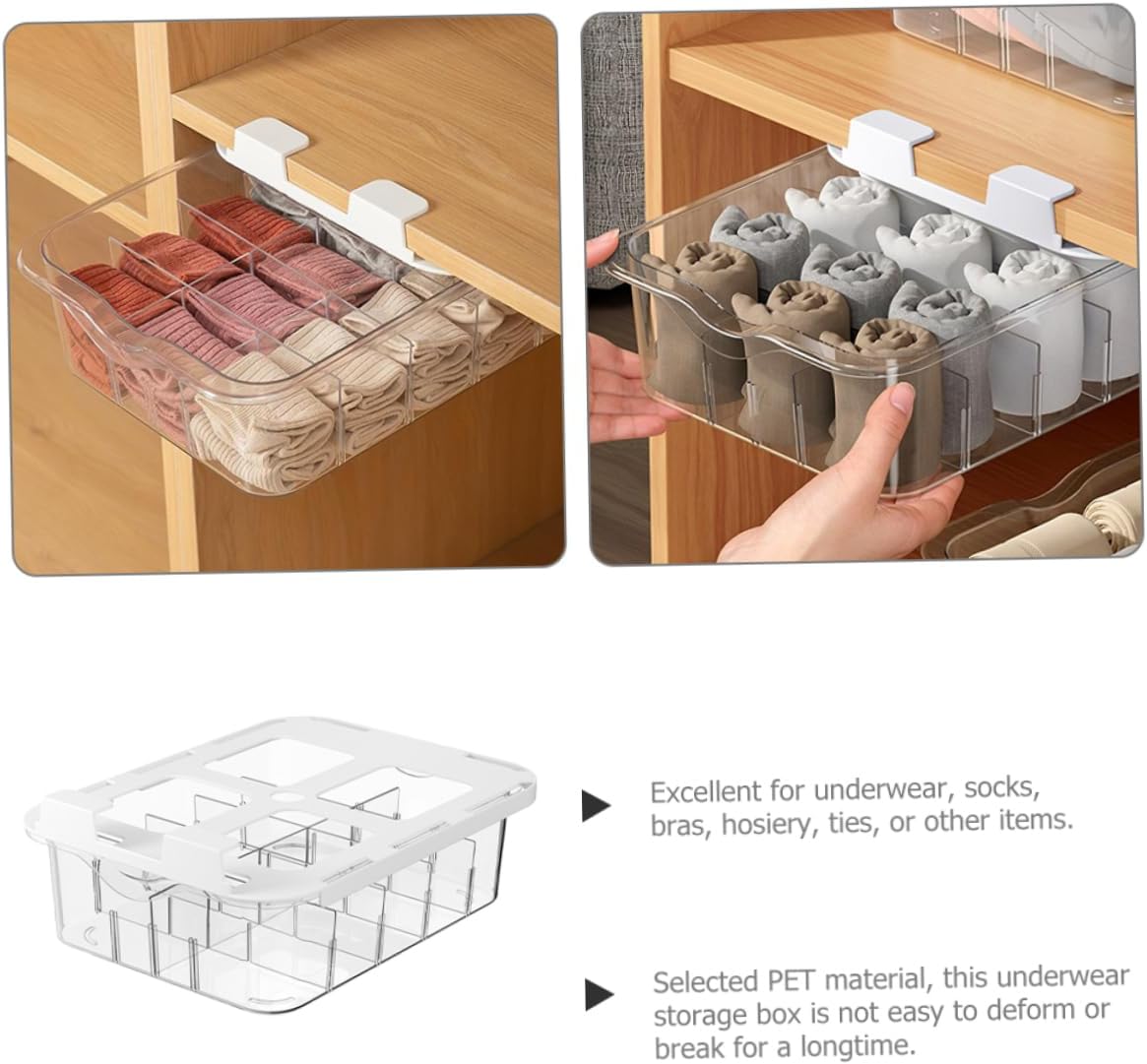 Excellent for underwear, socks, bras, hosiery, ties, or other items.

Selected PET material, this underwear storage box is not easy to deform or break for a longtime.