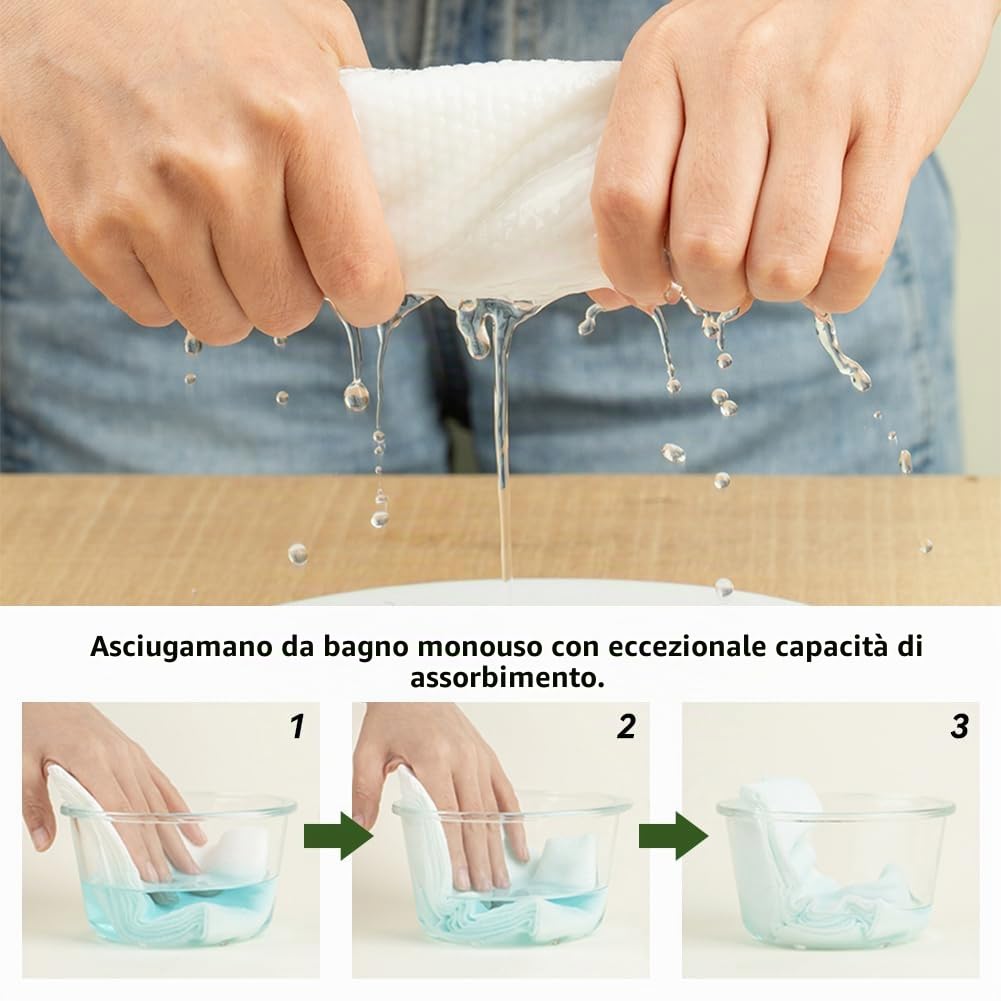 Asciugamano da bagno monouso con eccezionale capacità di assorbimento.

1

2

3