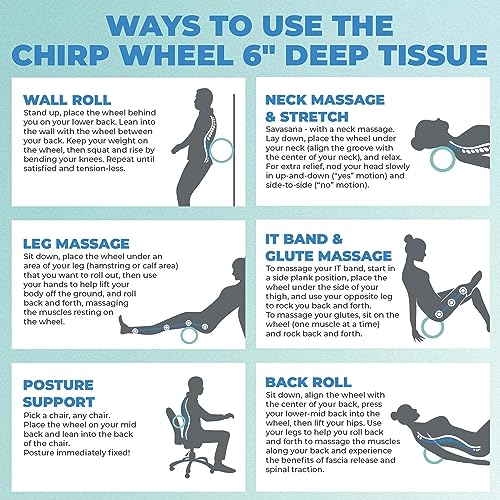 WAYS TO USE THE CHIRP WHEEL 6" DEEP TISSUE

WALL ROLL
Stand up, place the wheel behind you on your lower back. Lean into the wall with the wheel between your back. Keep your weight on the wheel, then squat and rise by bending your knees. Repeat until satisfied and tension-less.

NECK MASSAGE & STRETCH
Savasana - with a neck massage. Lay down, place the wheel under your neck (align the groove with the center of your neck), and relax. For extra relief, nod your head slowly in up-and-down ("yes" motion) and side-to-side ("no" motion).

LEG MASSAGE
Sit down, place the wheel under an area of your leg (hamstring or calf area) that you want to roll out, then use your hands to help lift your body off the ground, and roll back and forth, massaging the muscles resting on the wheel.

IT BAND & GLUTE MASSAGE
To massage your IT band, start in a side plank position, place the wheel under the side of your thigh, and use your opposite leg to rock you back and forth.
To massage your glutes, sit on the wheel (one muscle at a time) and rock back and forth.

POSTURE SUPPORT
Pick a chair, any chair.
Place the wheel on your mid back and lean into the back of the chair.
Posture immediately fixed!

BACK ROLL
Sit down, align the wheel with the center of your back, press your lower-mid back into the wheel, then lift your hips. Use your legs to help you roll back and forth to massage the muscles along your back and experience the benefits of fascia release and spinal traction.