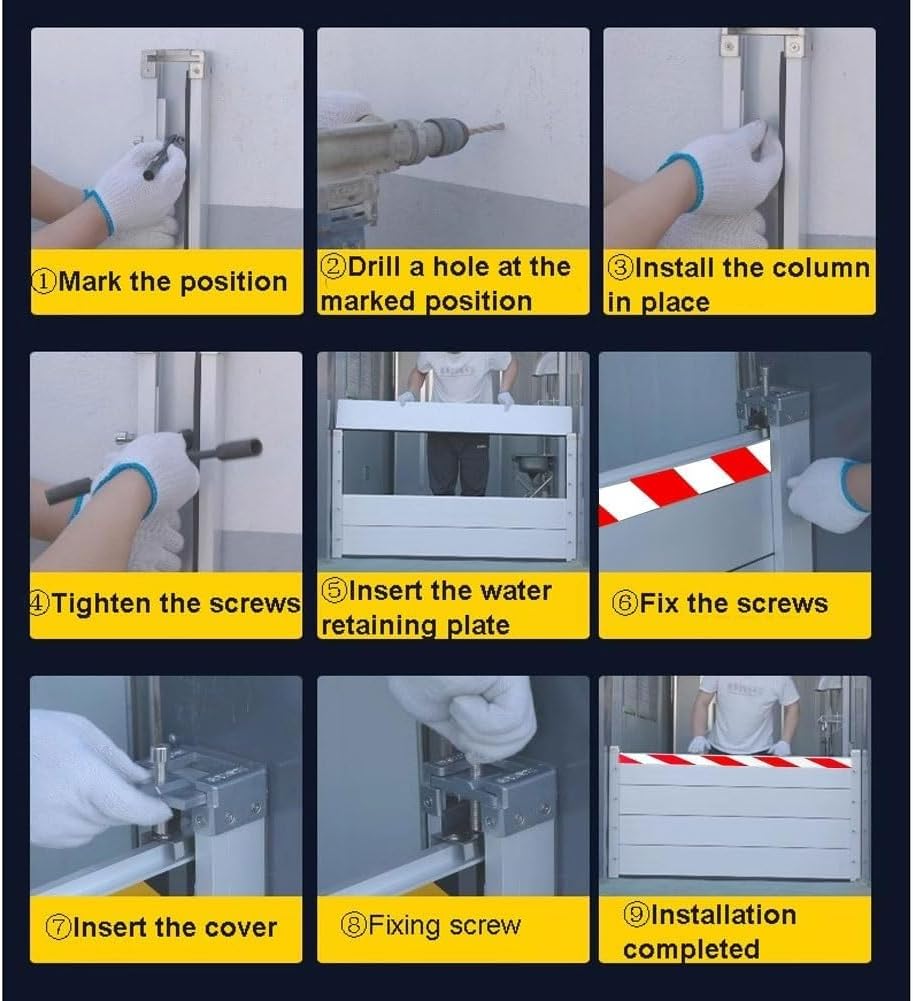 ①Mark the position

②Drill a hole at the marked position

③Install the column in place

④Tighten the screws

⑤Insert the water retaining plate

⑥Fix the screws

⑦Insert the cover

⑧Fixing screw

⑨Installation completed