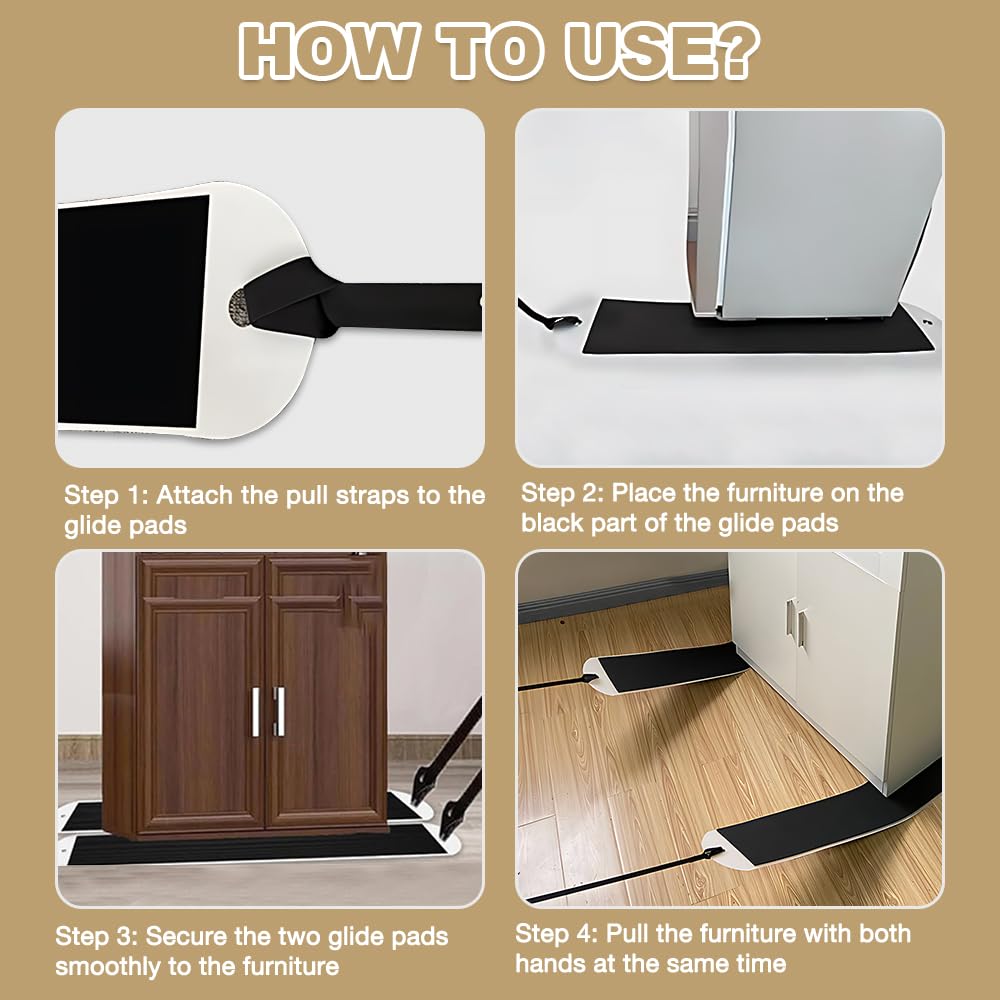 HOW TO USE?

Step 1: Attach the pull straps to the glide pads

Step 2: Place the furniture on the black part of the glide pads

Step 3: Secure the two glide pads smoothly to the furniture

Step 4: Pull the furniture with both hands at the same time