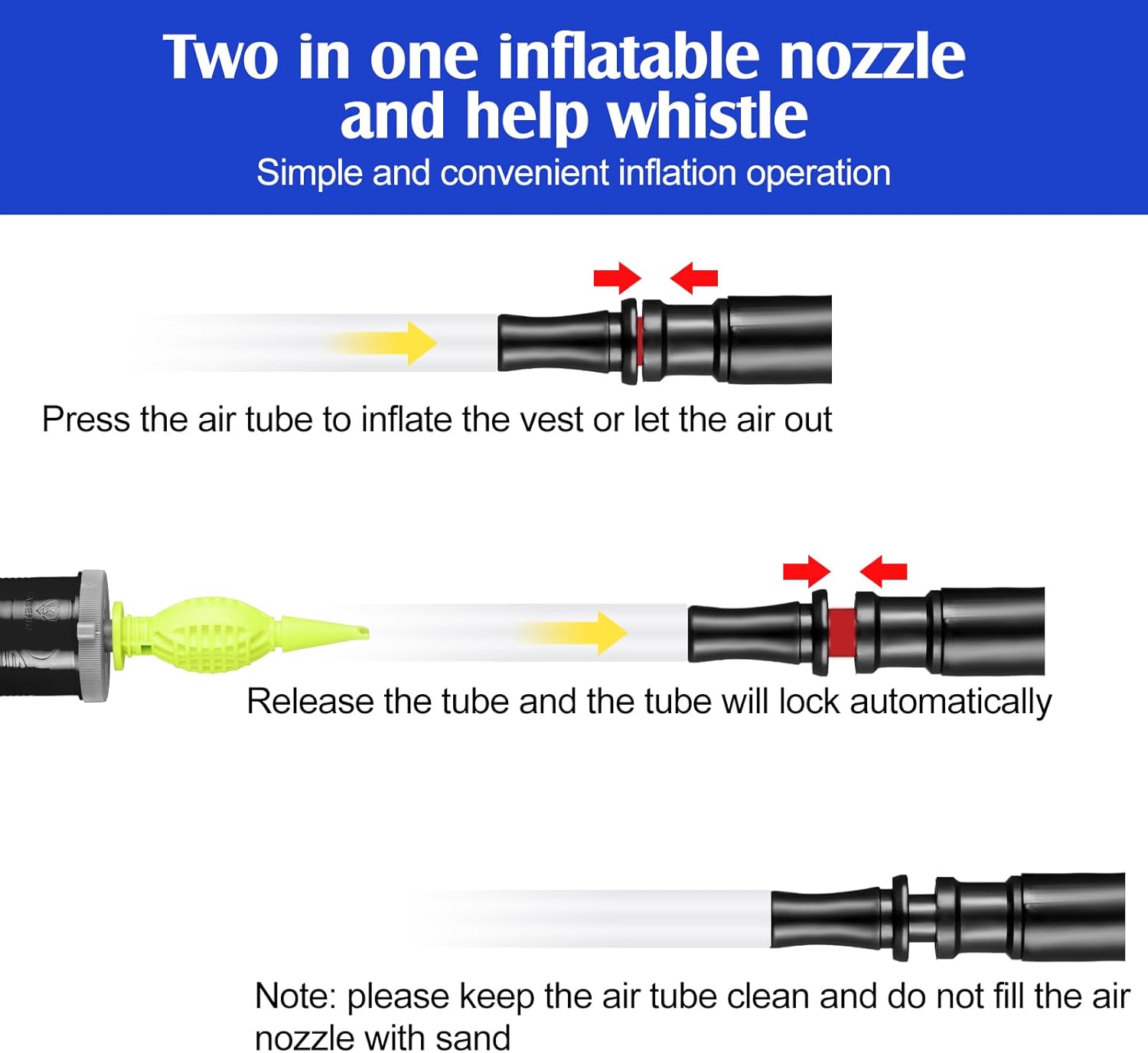 Two in one inflatable nozzle and help whistle
Simple and convenient inflation operation

Press the air tube to inflate the vest or let the air out

Release the tube and the tube will lock automatically

Note: please keep the air tube clean and do not fill the air nozzle with sand