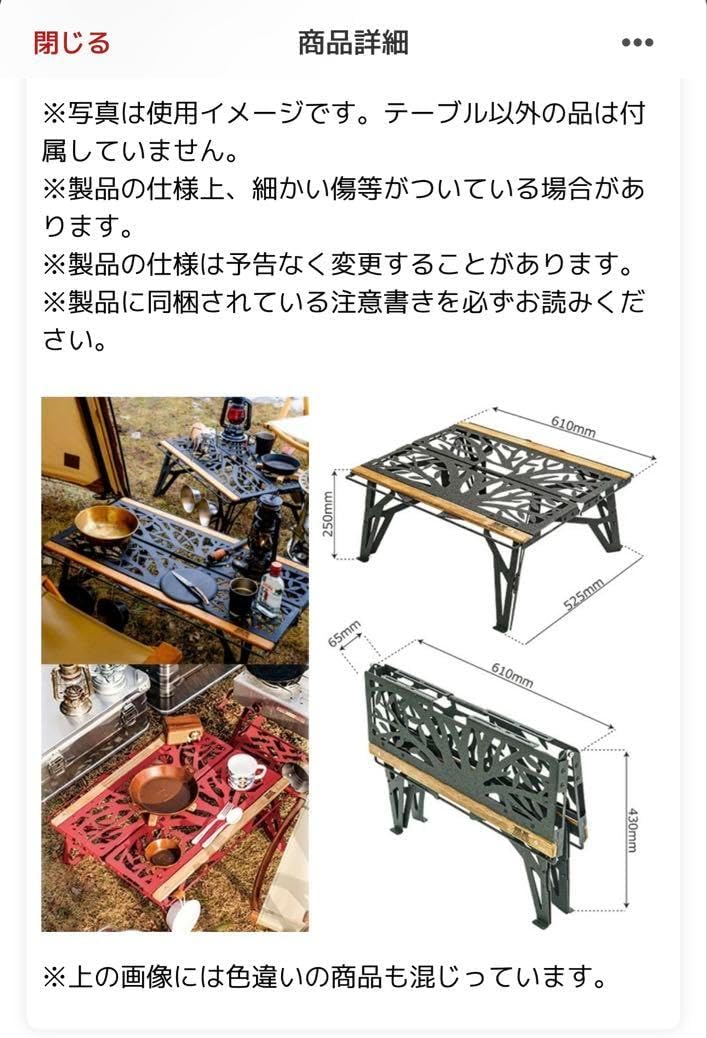 閉じる

商品詳細

•••

※写真は使用イメージです。テーブル以外の品は付属していません。
※製品の仕様上、細かい傷等がついている場合があります。
※製品の仕様は予告なく変更することがあります。
※製品に同梱されている注意書きを必ずお読みください。

610mm

250mm

525mm

65mm

610mm

430mm

※上の画像には色違いの商品も混じっています。