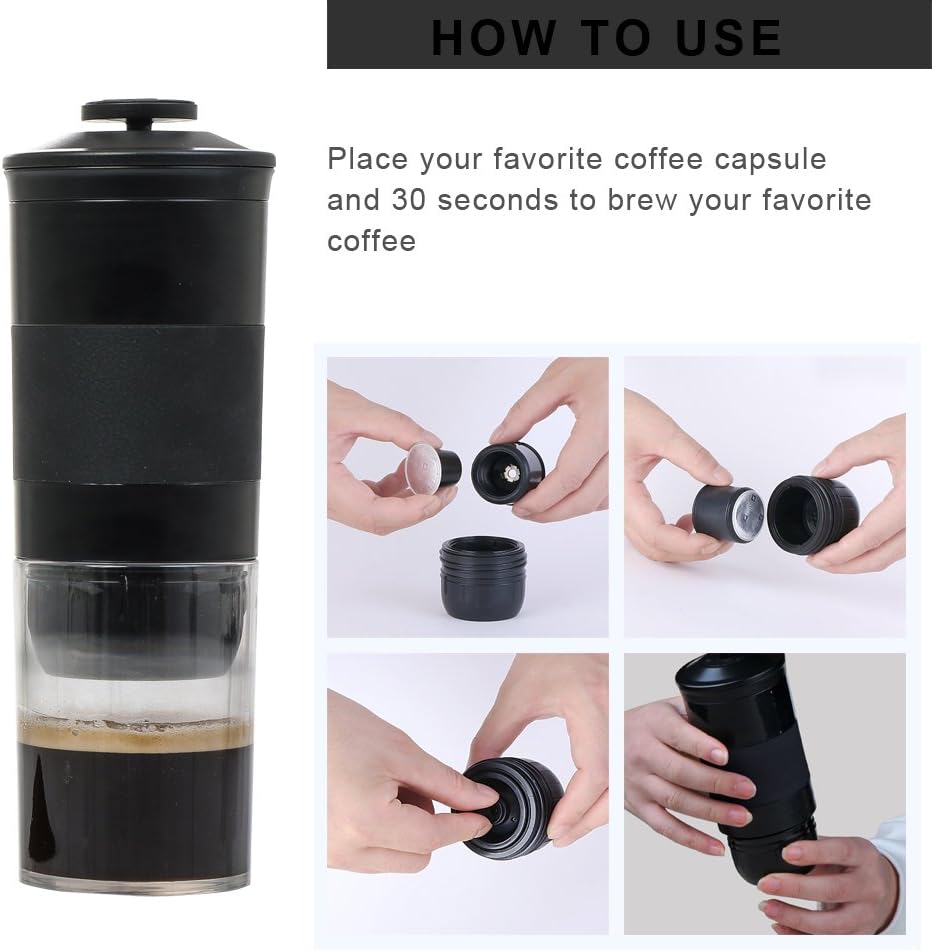 HOW TO USE

Place your favorite coffee capsule and 30 seconds to brew your favorite coffee