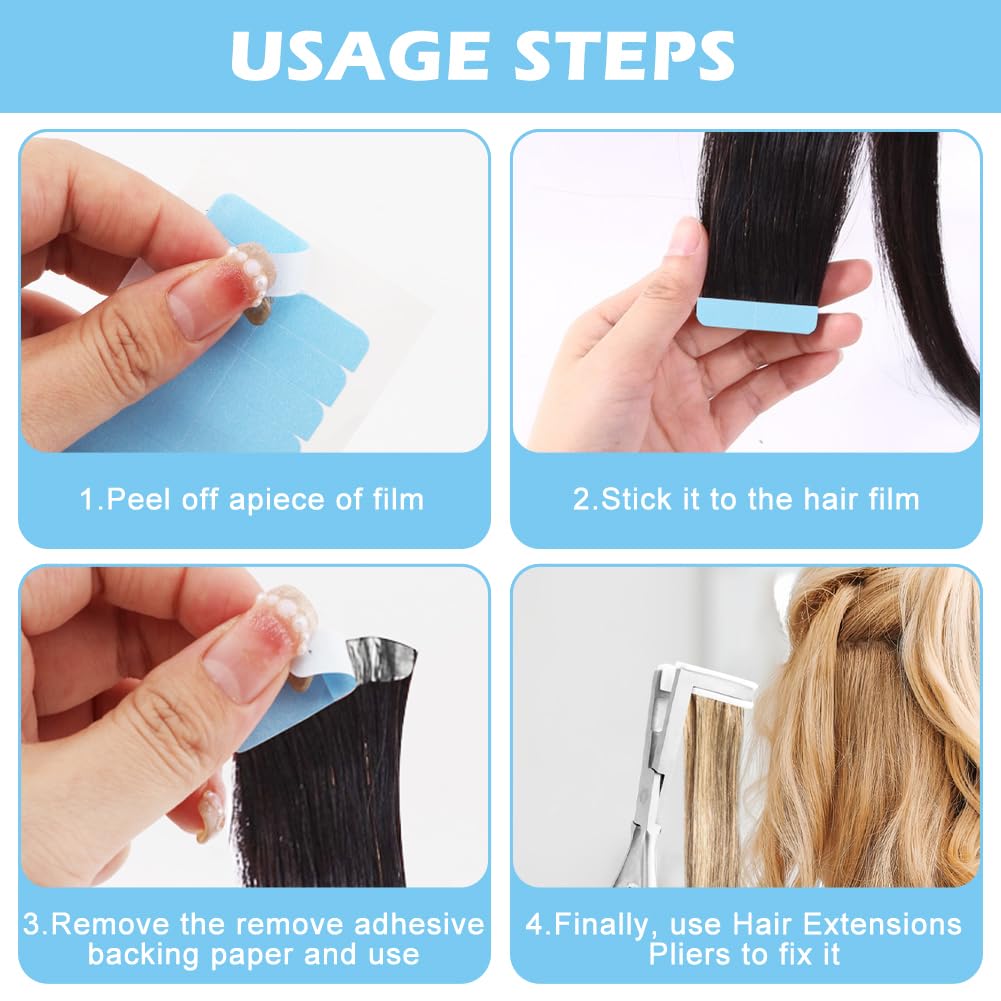 USAGE STEPS

1.Peel off apiece of film

2.Stick it to the hair film

3.Remove the remove adhesive backing paper and use

4.Finally, use Hair Extensions Pliers to fix it